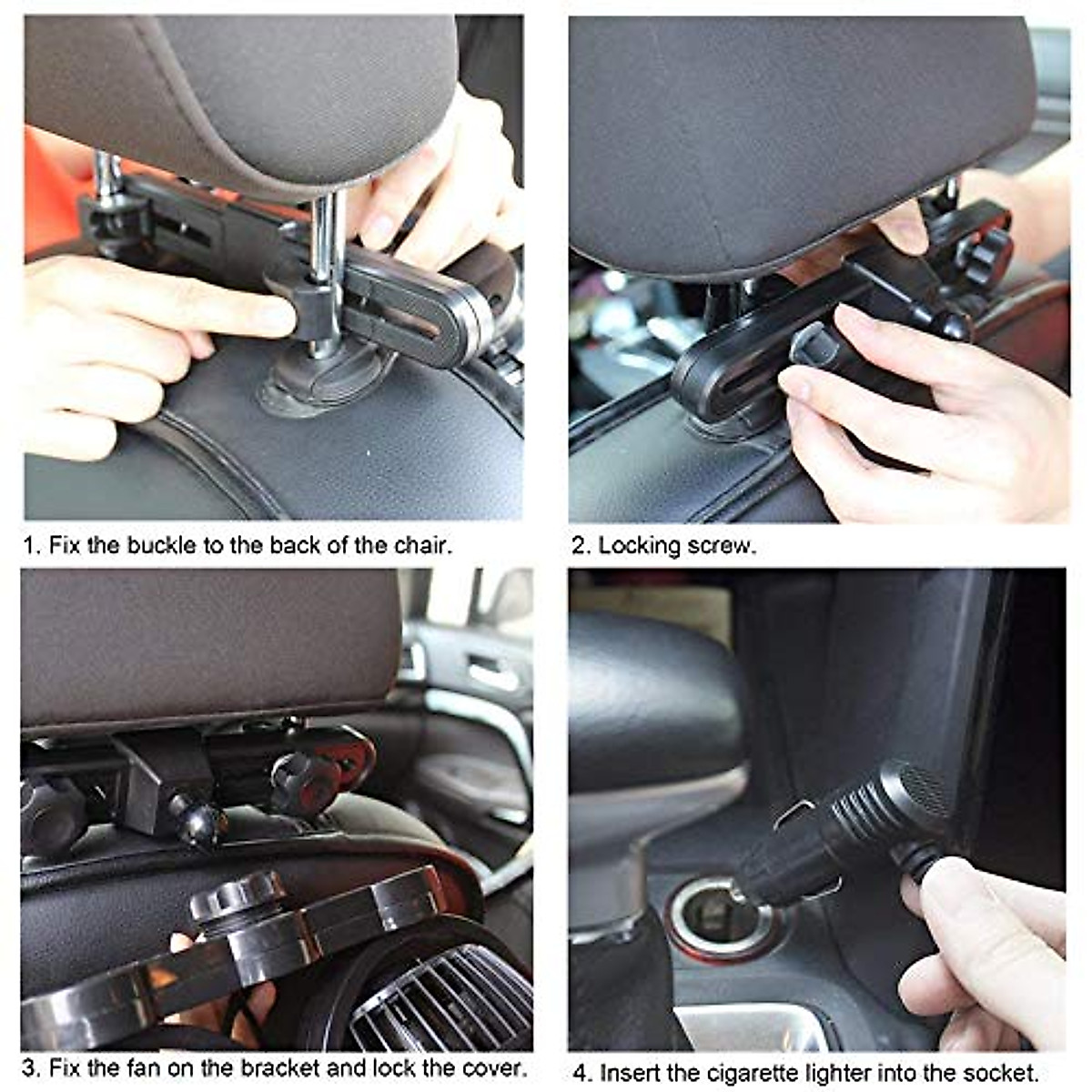 1. Fix the buckle to the back of the chair.

2. Locking screw.

3. Fix the fan on the bracket and lock the cover.

4. Insert the cigarette lighter into the socket.