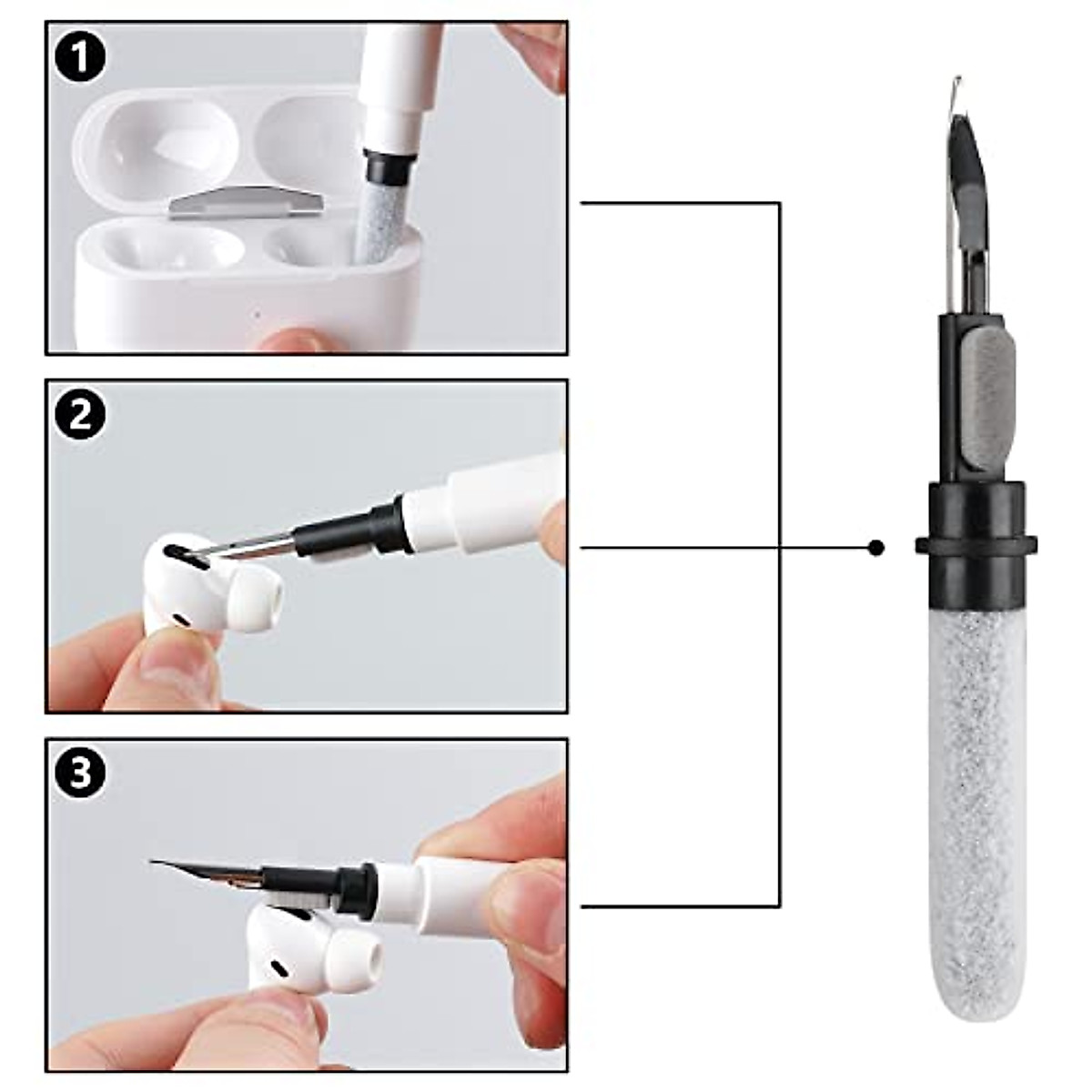 1

2

3