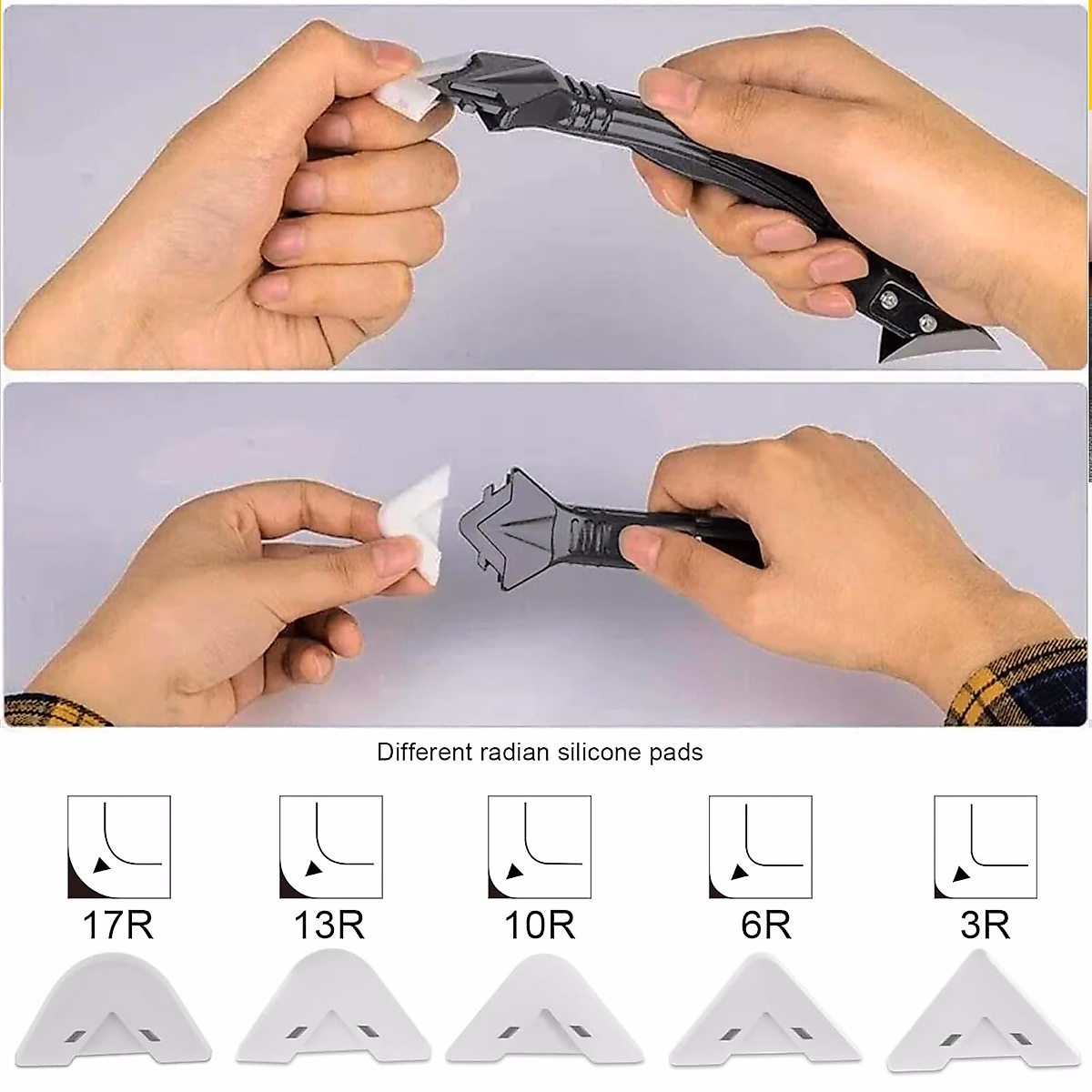 Different radian silicone pads

17R

13R

10R

6R

3R