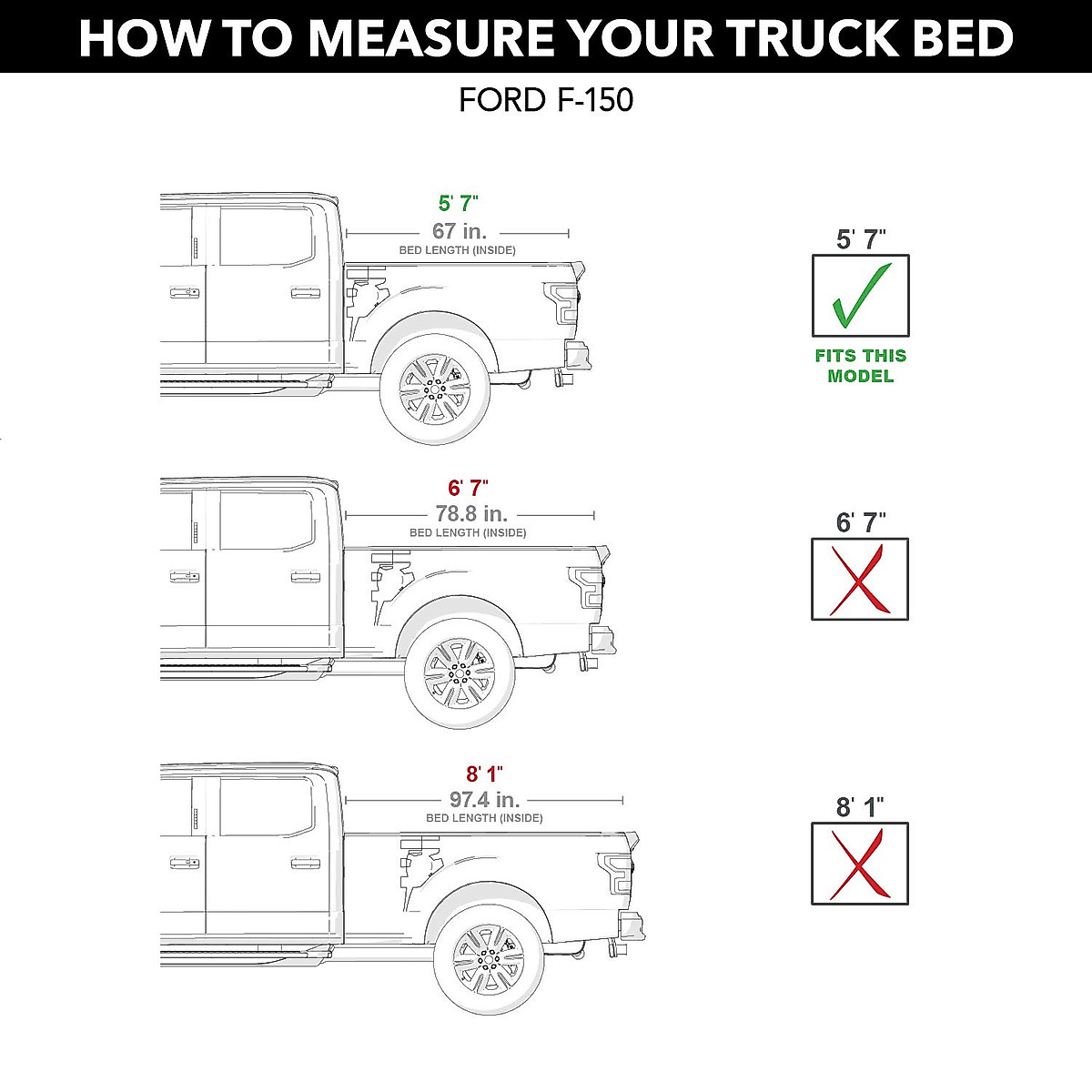 HOW TO MEASURE YOUR TRUCK BED

FORD F-150

5' 7"
67 in.
BED LENGTH (INSIDE)

5' 7"

FITS THIS MODEL

6' 7"
78.8 in.
BED LENGTH (INSIDE)

6' 7"

8' 1"
97.4 in.
BED LENGTH (INSIDE)

8' 1"