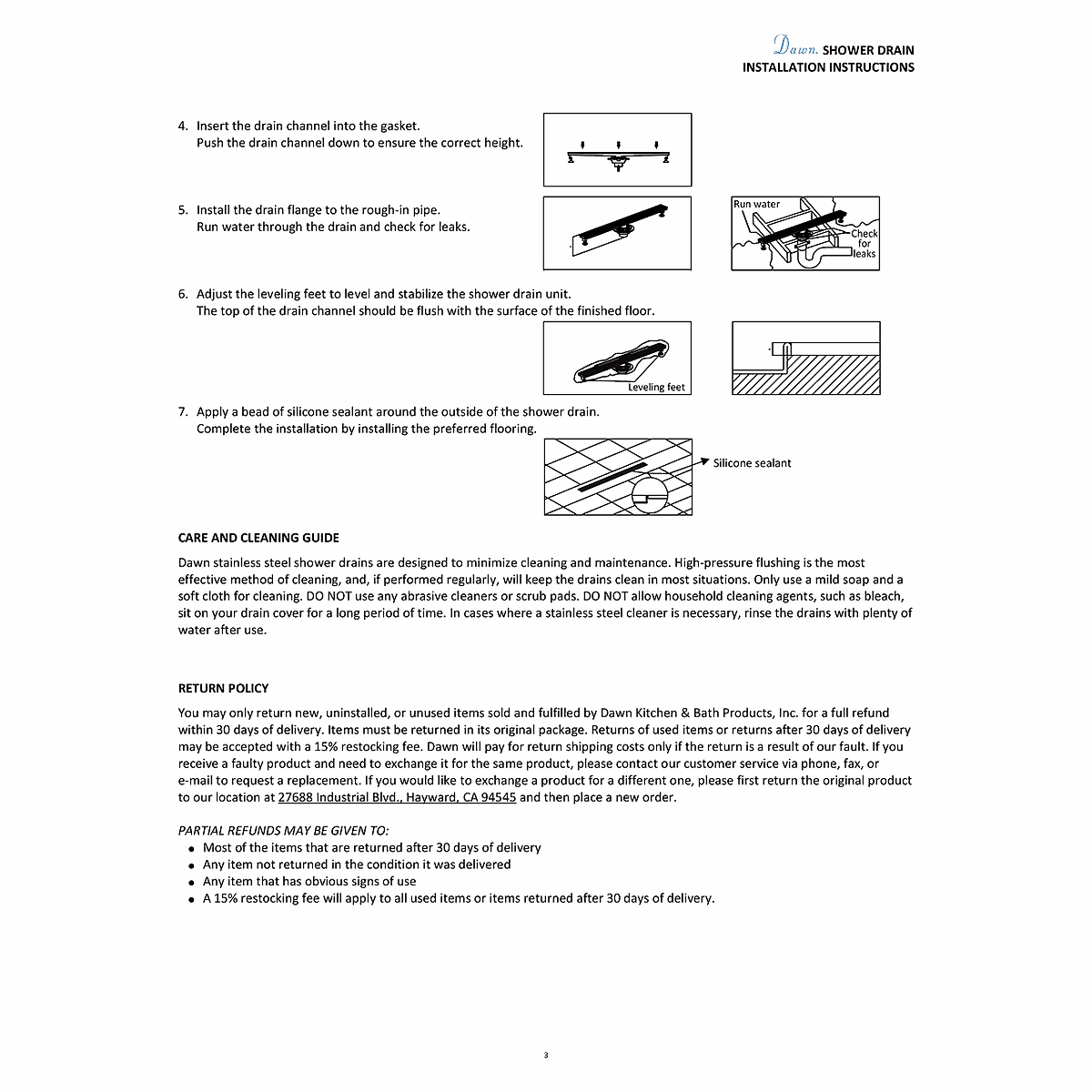 Dawn. SHOWER DRAIN
INSTALLATION INSTRUCTIONS

4. Insert the drain channel into the gasket.
Push the drain channel down to ensure the correct height.

5. Install the drain flange to the rough-in pipe.
Run water through the drain and check for leaks.

Run water

Check for leaks

6. Adjust the leveling feet to level and stabilize the shower drain unit.
The top of the drain channel should be flush with the surface of the finished floor.

Leveling feet

7. Apply a bead of silicone sealant around the outside of the shower drain.
Complete the installation by installing the preferred flooring.

Silicone sealant

CARE AND CLEANING GUIDE

Dawn stainless steel shower drains are designed to minimize cleaning and maintenance. High-pressure flushing is the most effective method of cleaning, and, if performed regularly, will keep the drains clean in most situations. Only use a mild soap and a soft cloth for cleaning. DO NOT use any abrasive cleaners or scrub pads. DO NOT allow household cleaning agents, such as bleach, sit on your drain cover for a long period of time. In cases where a stainless steel cleaner is necessary, rinse the drains with plenty of water after use.

RETURN POLICY

You may only return new, uninstalled, or unused items sold and fulfilled by Dawn Kitchen & Bath Products, Inc. for a full refund within 30 days of delivery. Items must be returned in its original package. Returns of used items or returns after 30 days of delivery may be accepted with a 15% restocking fee. Dawn will pay for return shipping costs only if the return is a result of our fault. If you receive a faulty product and need to exchange it for the same product, please contact our customer service via phone, fax, or e-mail to request a replacement. If you would like to exchange a product for a different one, please first return the original product to our location at 27688 Industrial Blvd., Hayward, CA 94545 and then place a new order.

PARTIAL REFUNDS MAY BE GIVEN TO:
• Most of the items that are returned after 30 days of delivery
• Any item not returned in the condition it was delivered
• Any item that has obvious signs of use
• A 15% restocking fee will apply to all used items or items returned after 30 days of delivery.

3