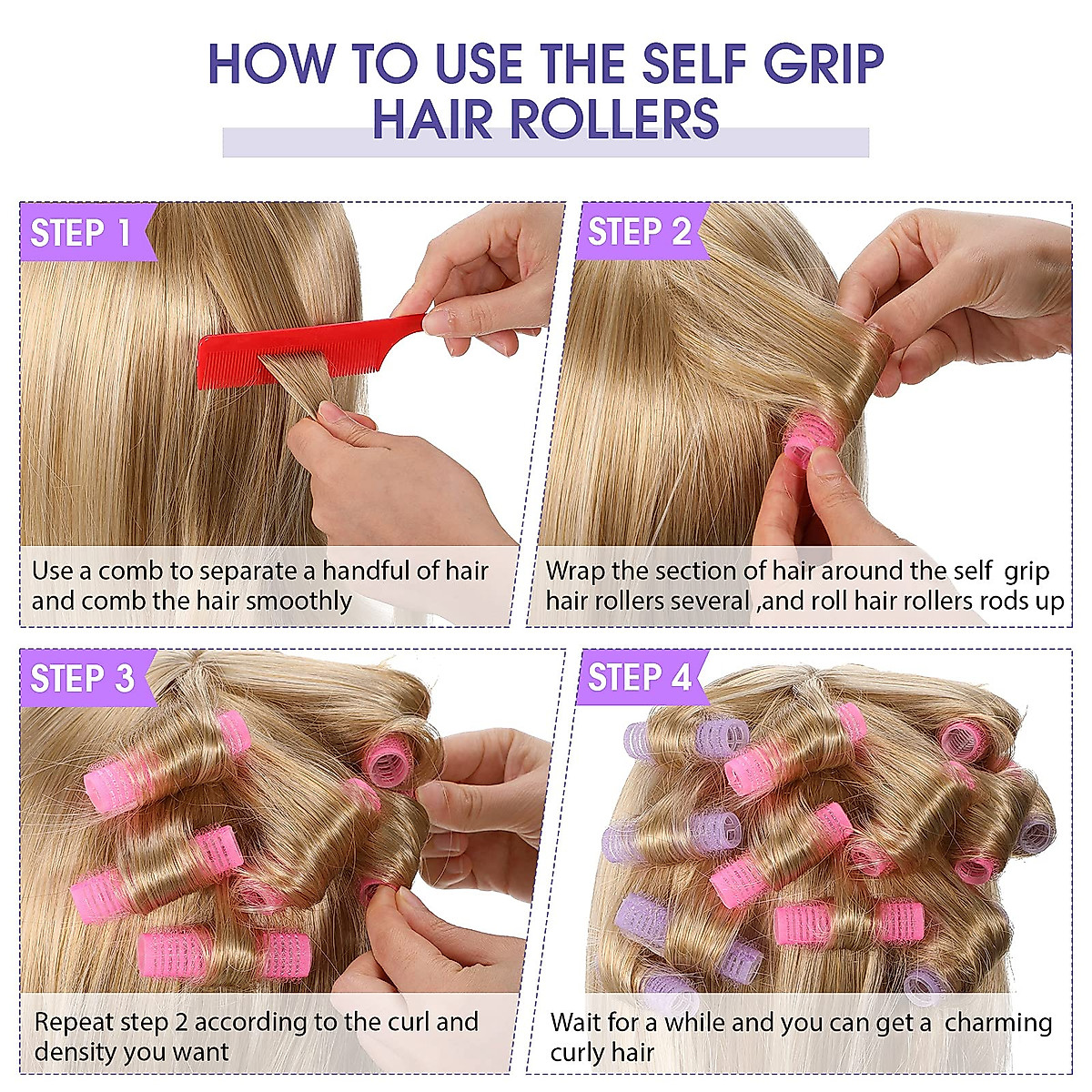 HOW TO USE THE SELF GRIP HAIR ROLLERS

STEP 1

Use a comb to separate a handful of hair and comb the hair smoothly

STEP 2

Wrap the section of hair around the self grip hair rollers several ,and roll hair rollers rods up

STEP 3

Repeat step 2 according to the curl and density you want

STEP 4

Wait for a while and you can get a charming curly hair