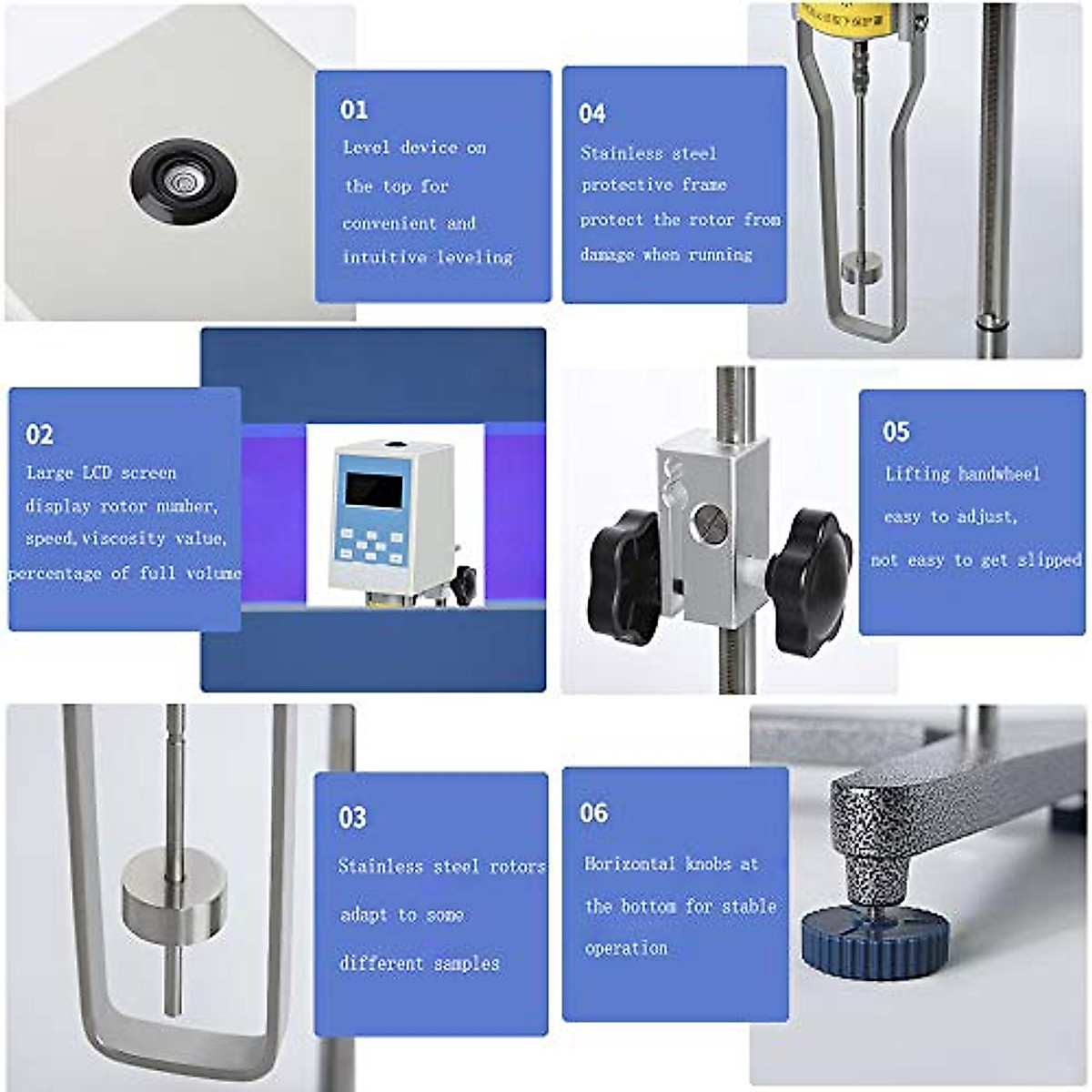 01
Level device on the top for convenient and intuitive leveling

04
Stainless steel protective frame protect the rotor from damage when running

02
Large LCD screen display rotor number, speed, viscosity value, percentage of full volume

05
Lifting handwheel easy to adjust, not easy to get slipped

03
Stainless steel rotors adapt to some different samples

06
Horizontal knobs at the bottom for stable operation