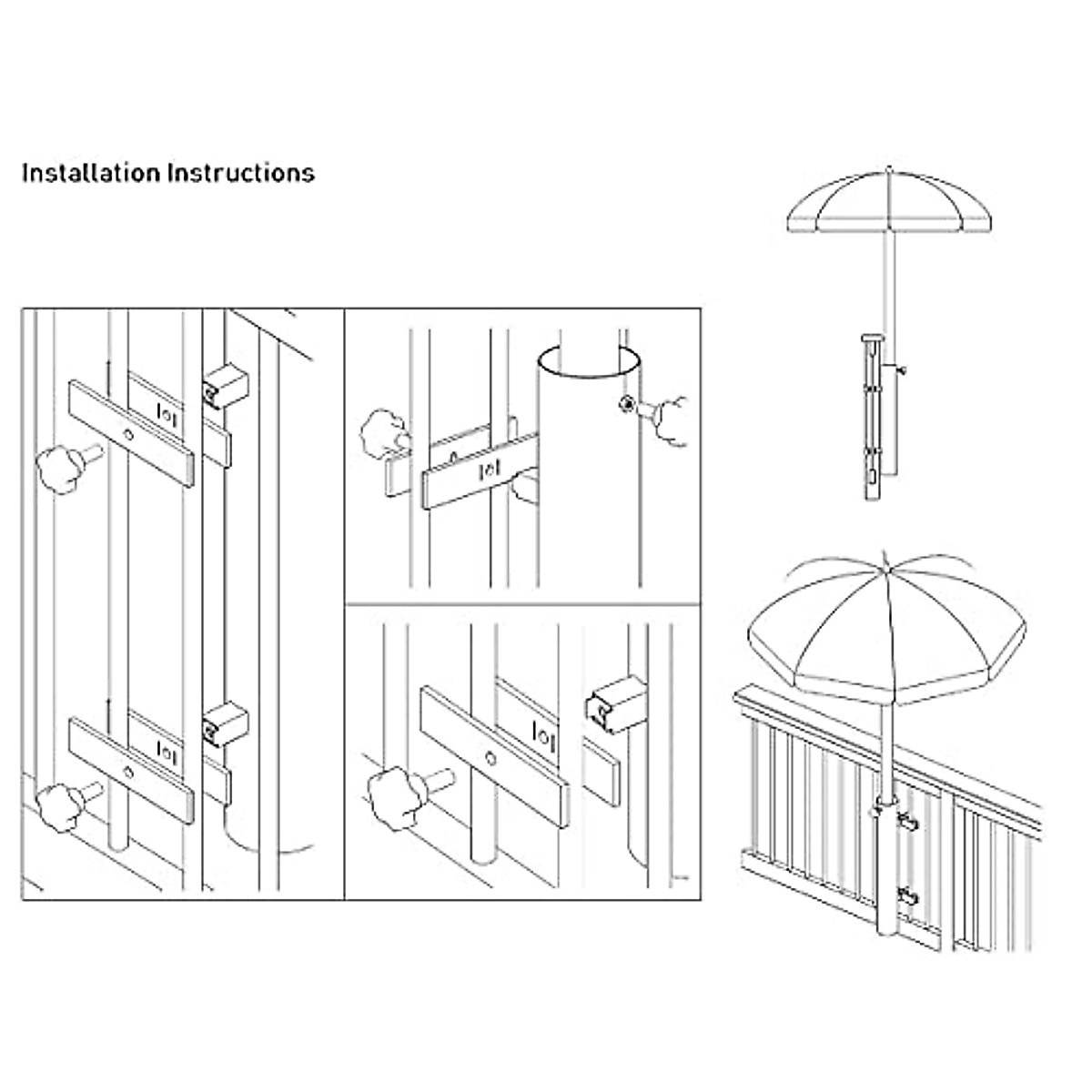 Installation Instructions