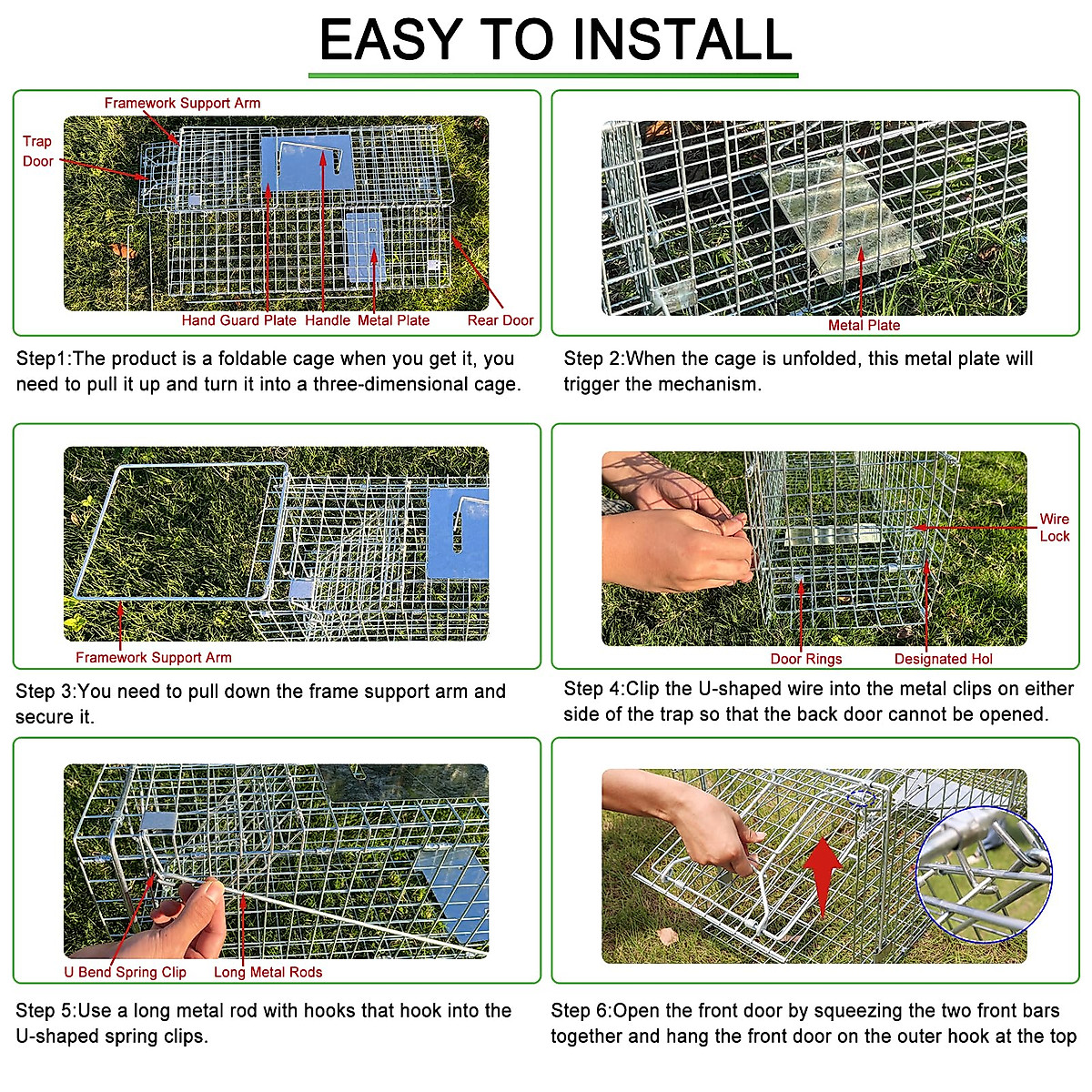 EASY TO INSTALL

Framework Support Arm

Trap Door

Hand Guard Plate Handle Metal Plate Rear Door

Step1:The product is a foldable cage when you get it, you need to pull it up and turn it into a three-dimensional cage.

Metal Plate

Step 2:When the cage is unfolded, this metal plate will trigger the mechanism.

Framework Support Arm

Step 3:You need to pull down the frame support arm and secure it.

Wire Lock

Door Rings Designated Hol

Step 4:Clip the U-shaped wire into the metal clips on either side of the trap so that the back door cannot be opened.

U Bend Spring Clip Long Metal Rods

Step 5:Use a long metal rod with hooks that hook into the U-shaped spring clips.

Step 6:Open the front door by squeezing the two front bars together and hang the front door on the outer hook at the top