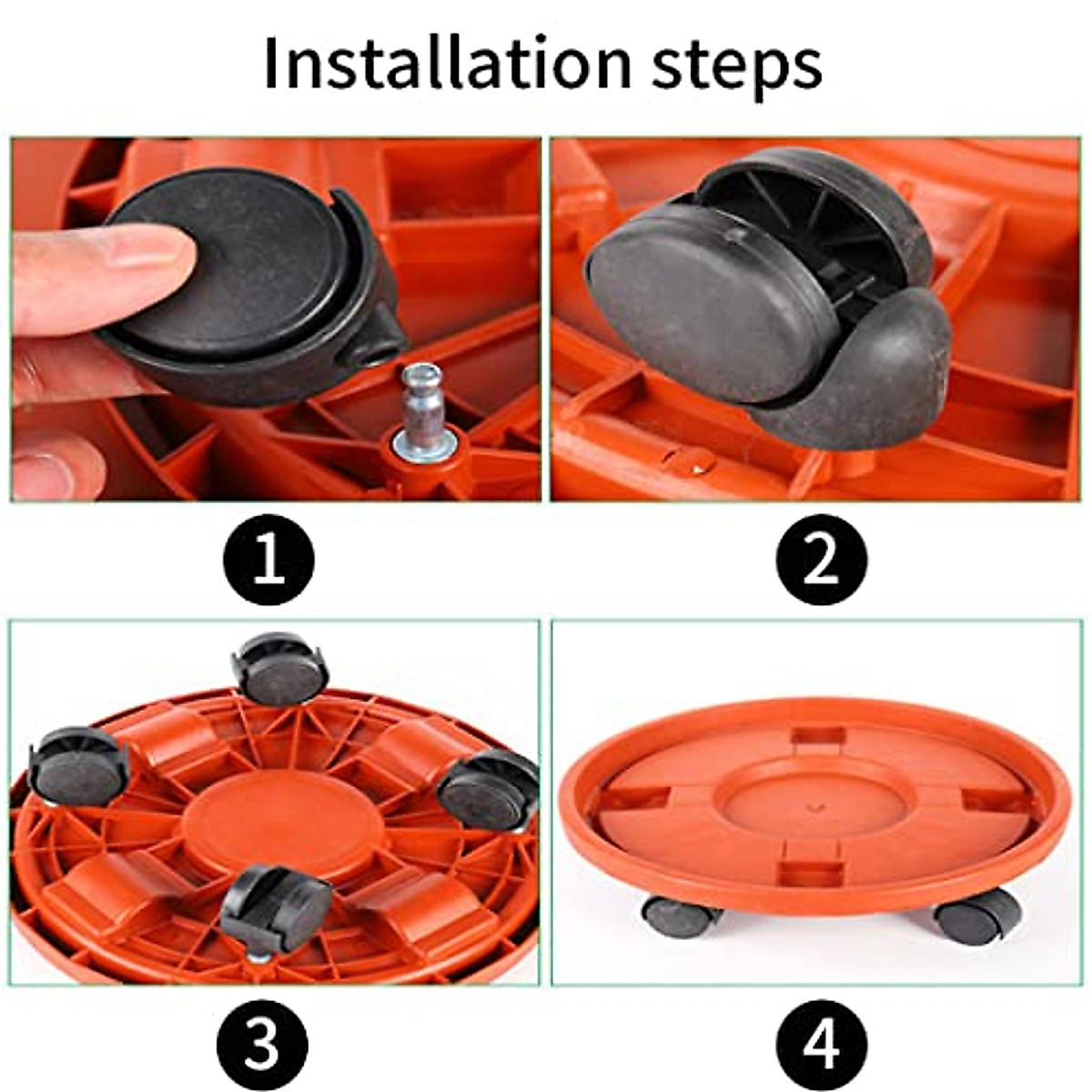 Installation steps

1

2

3

4