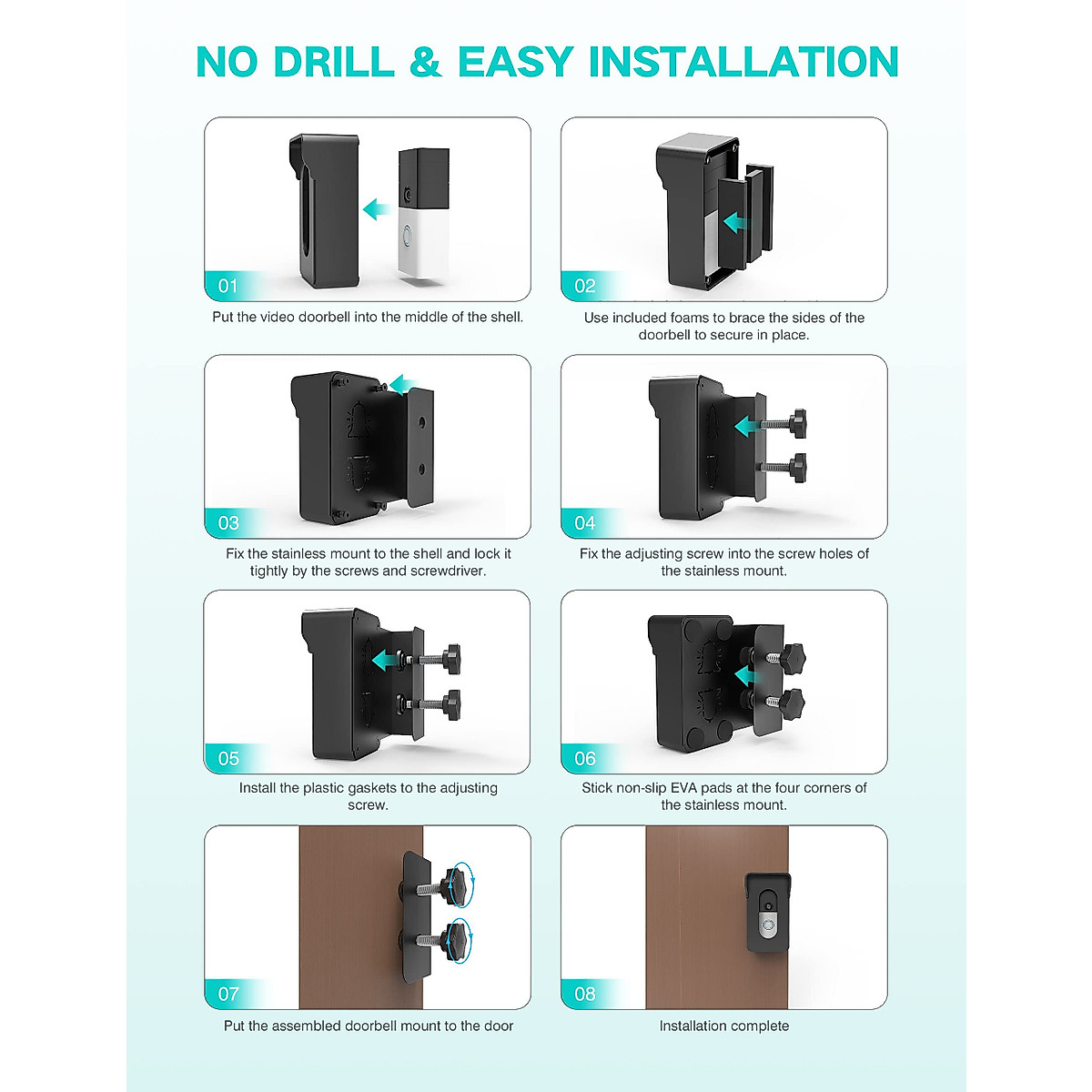 NO DRILL & EASY INSTALLATION

01
Put the video doorbell into the middle of the shell.

02
Use included foams to brace the sides of the doorbell to secure in place.

03
Fix the stainless mount to the shell and lock it tightly by the screws and screwdriver.

04
Fix the adjusting screw into the screw holes of the stainless mount.

05
Install the plastic gaskets to the adjusting screw.

06
Stick non-slip EVA pads at the four corners of the stainless mount.

07
Put the assembled doorbell mount to the door

08
Installation complete