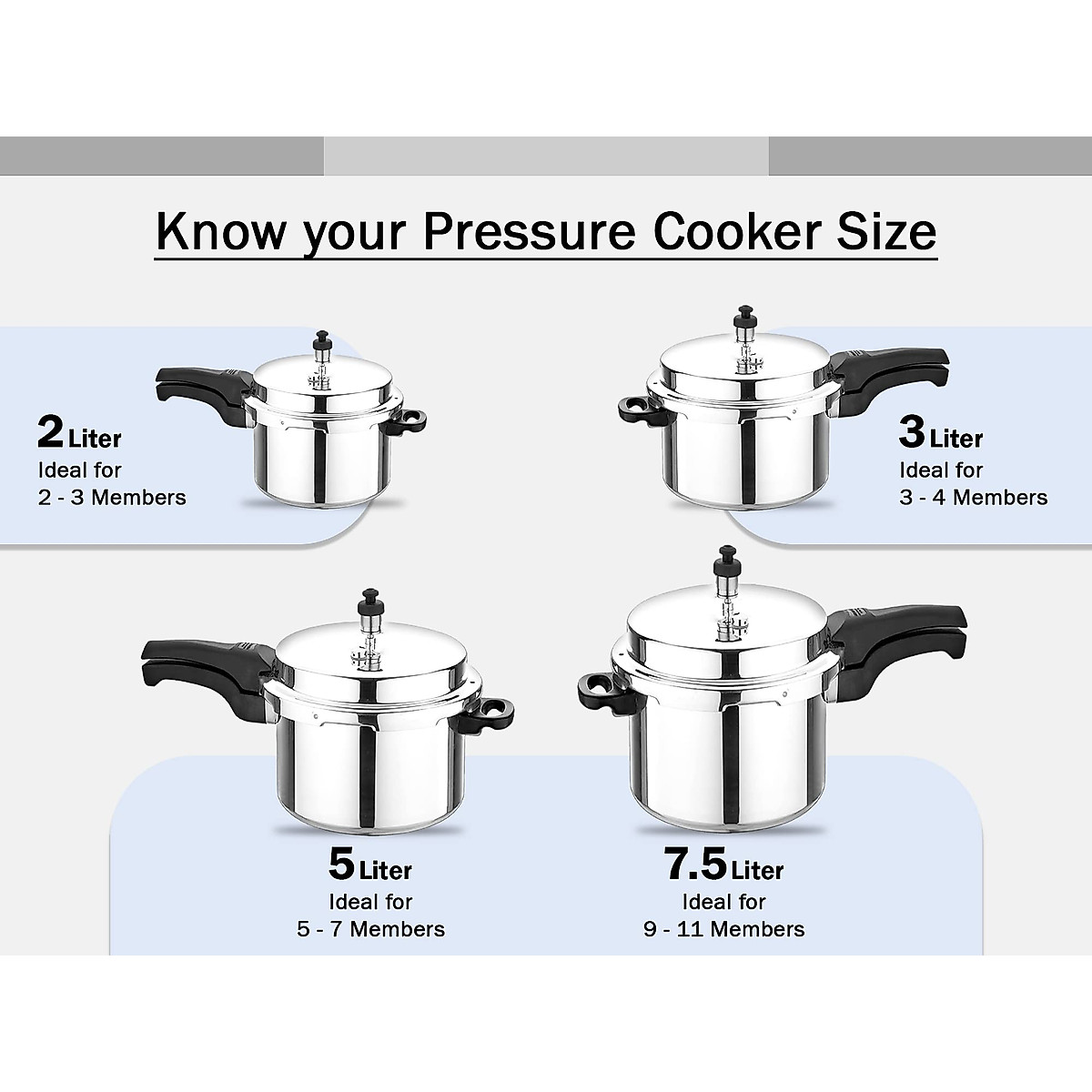 Know your Pressure Cooker Size

2 Liter
Ideal for
2 - 3 Members

3 Liter
Ideal for
3 - 4 Members

5 Liter
Ideal for
5 - 7 Members

7.5 Liter
Ideal for
9 - 11 Members