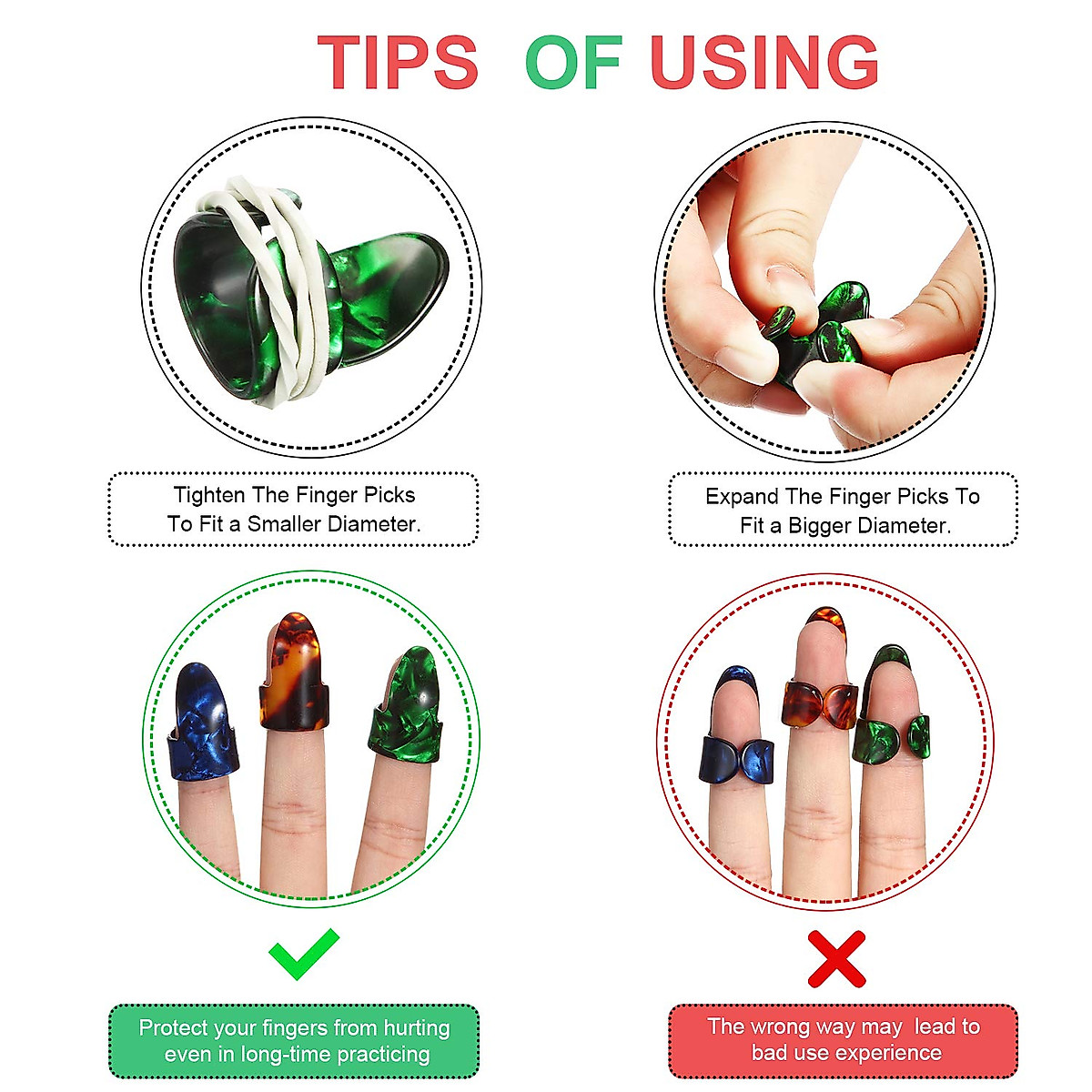 TIPS OF USING

Tighten The Finger Picks To Fit a Smaller Diameter.

Expand The Finger Picks To Fit a Bigger Diameter.

Protect your fingers from hurting even in long-time practicing

The wrong way may lead to bad use experience