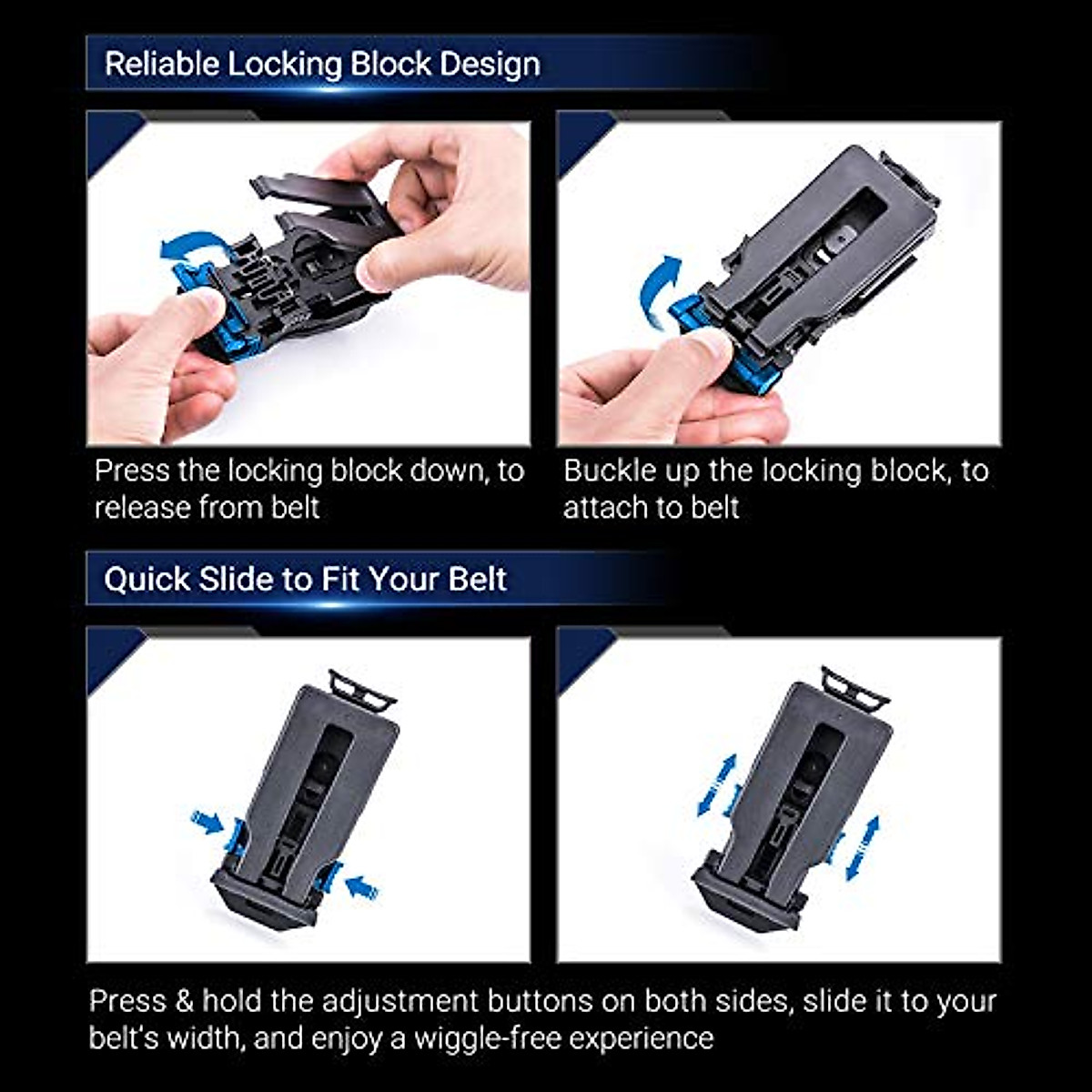 Reliable Locking Block Design

Press the locking block down, to release from belt

Buckle up the locking block, to attach to belt

Quick Slide to Fit Your Belt

Press & hold the adjustment buttons on both sides, slide it to your belt's width, and enjoy a wiggle-free experience