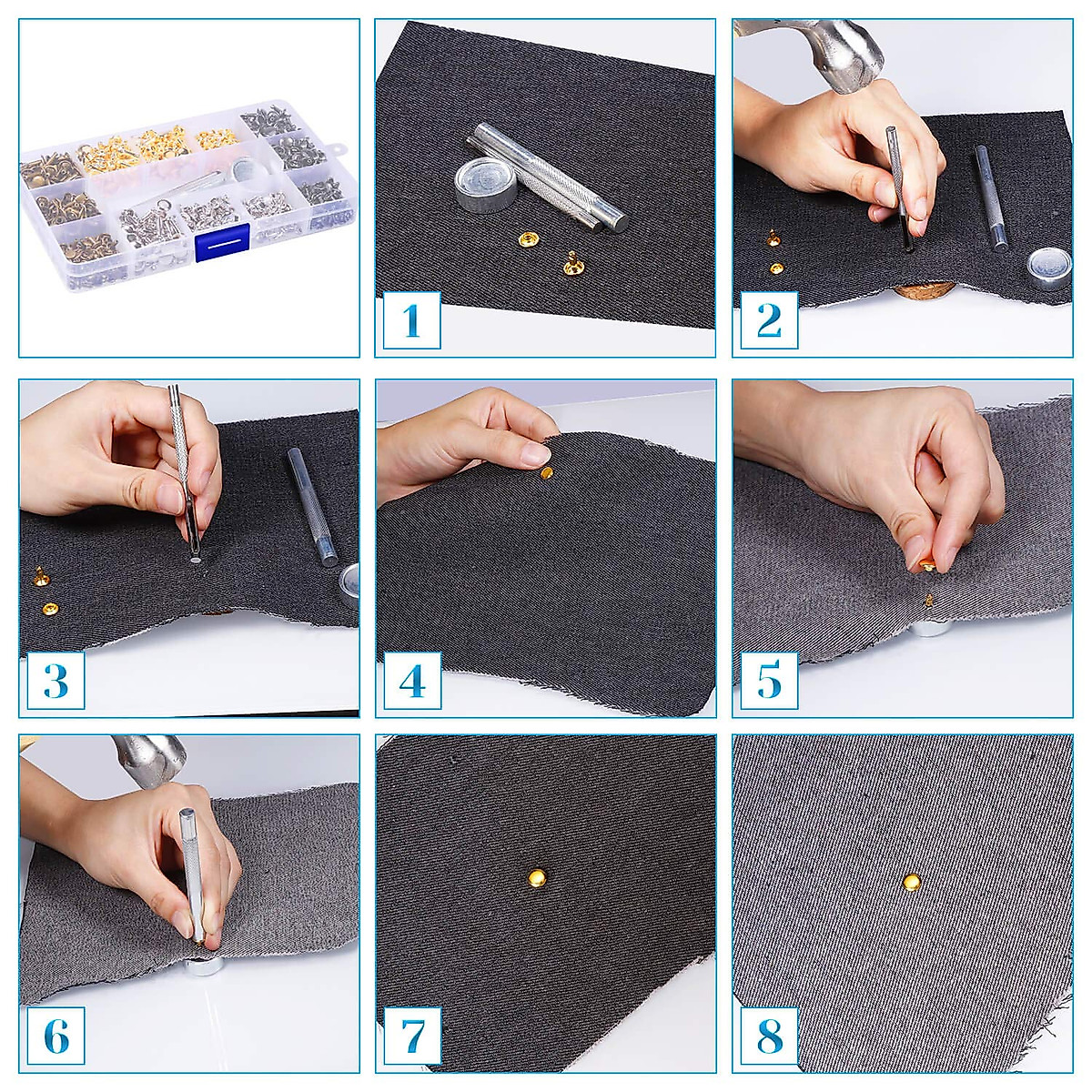 1

2

3

4

5

6

7

8