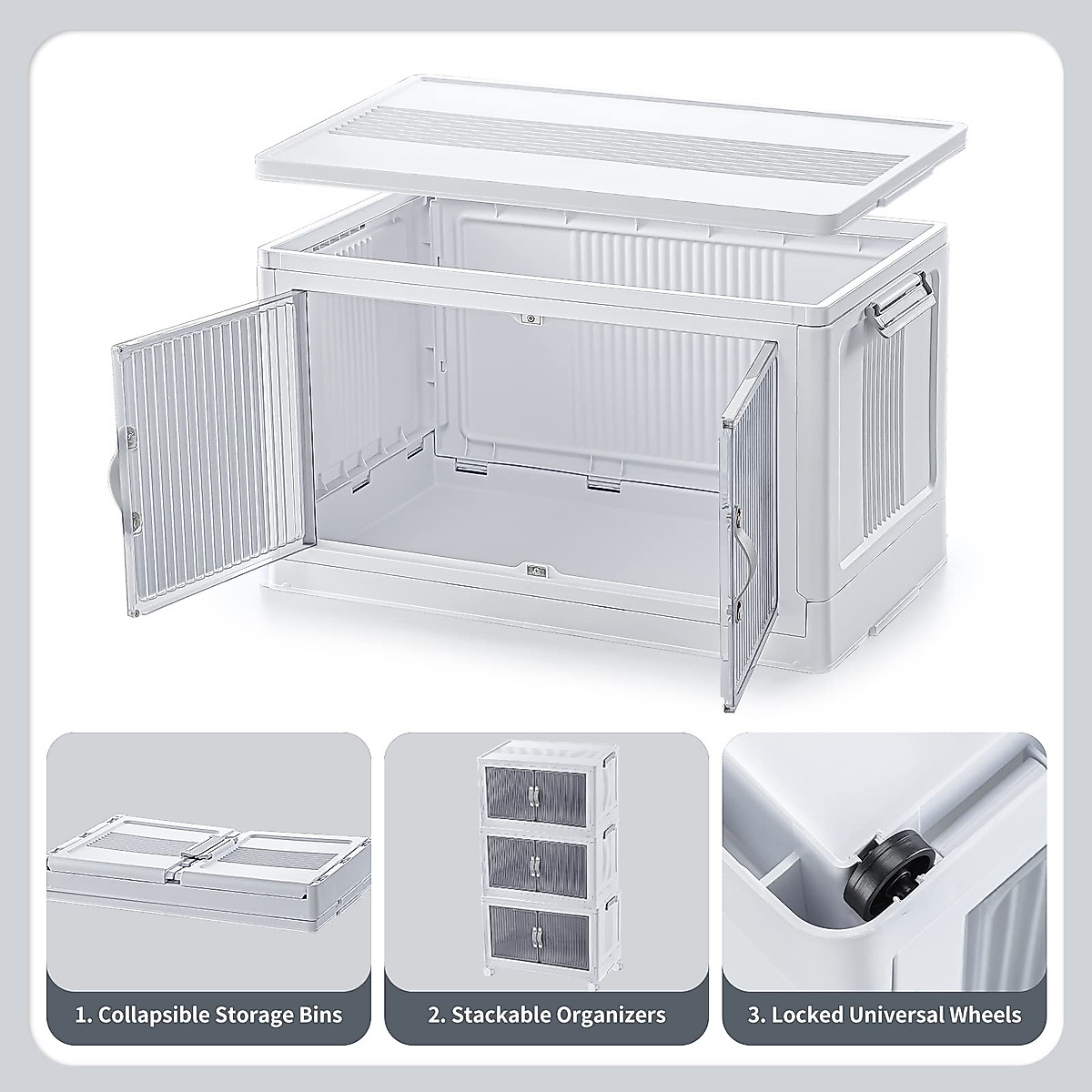 1. Collapsible Storage Bins

2. Stackable Organizers

3. Locked Universal Wheels