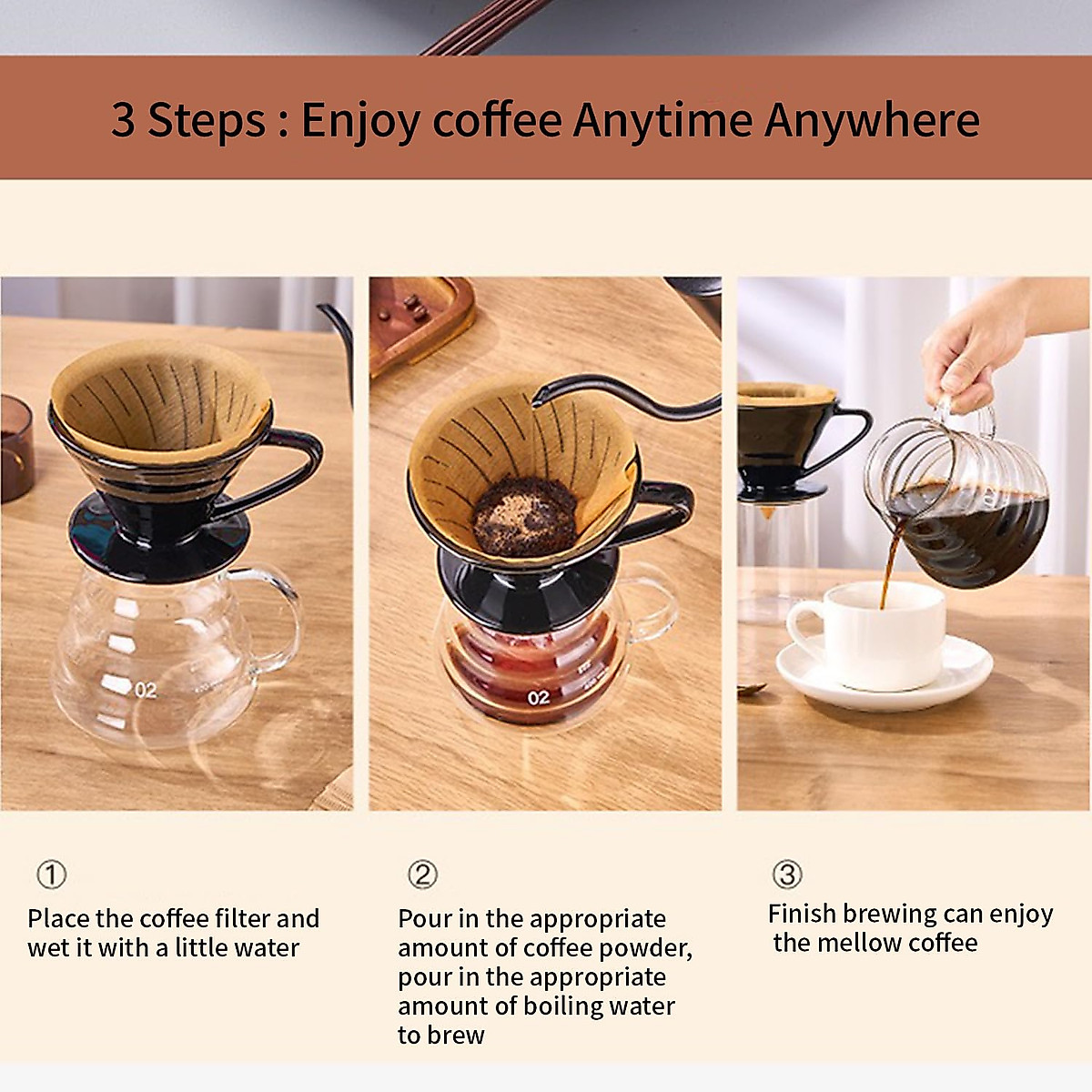 3 Steps : Enjoy coffee Anytime Anywhere

02

02

①

Place the coffee filter and wet it with a little water

②

Pour in the appropriate amount of coffee powder, pour in the appropriate amount of boiling water to brew

③

Finish brewing can enjoy the mellow coffee