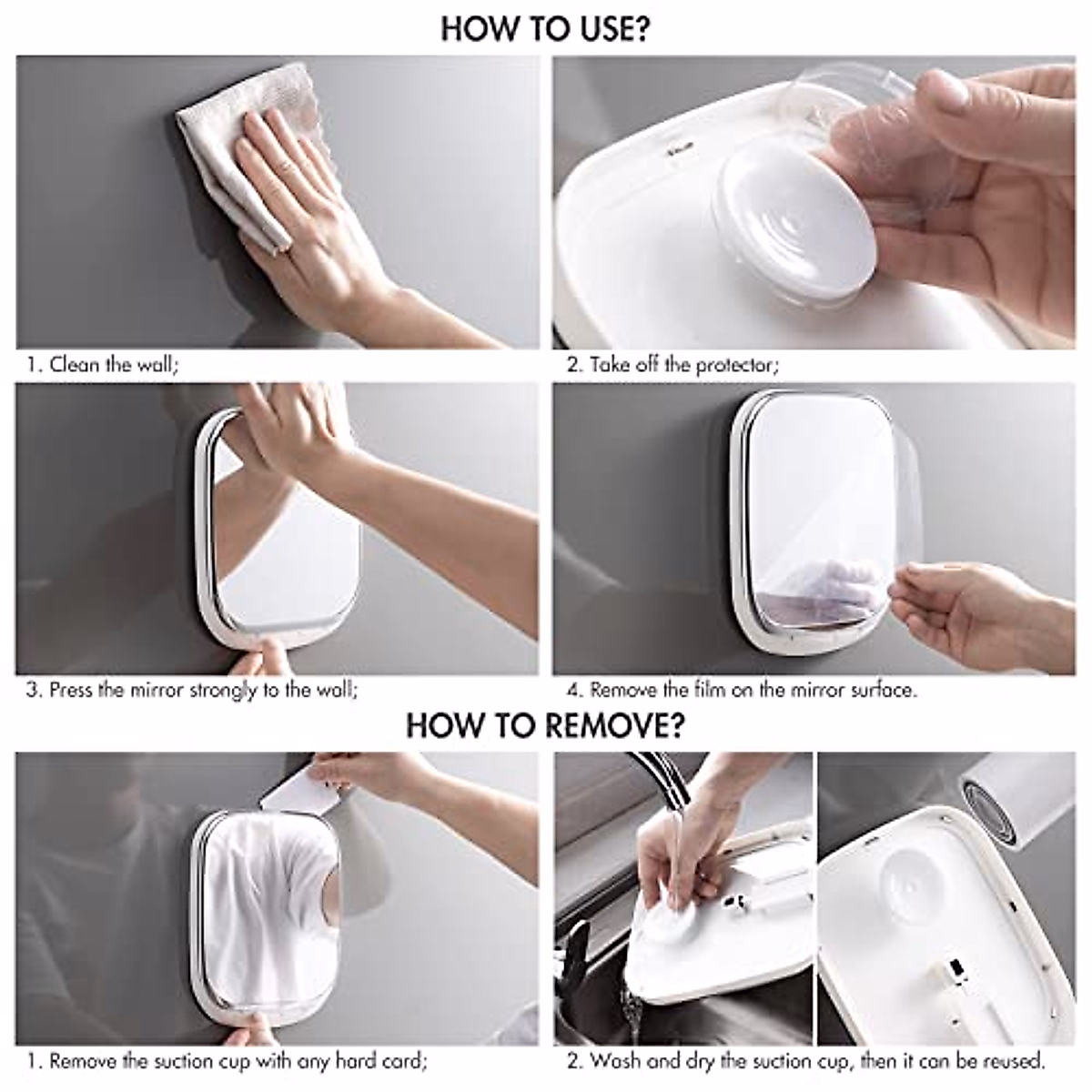 HOW TO USE?

1. Clean the wall;

2. Take off the protector;

3. Press the mirror strongly to the wall;

4. Remove the film on the mirror surface.

HOW TO REMOVE?

1. Remove the suction cup with any hard card;

2. Wash and dry the suction cup, then it can be reused.