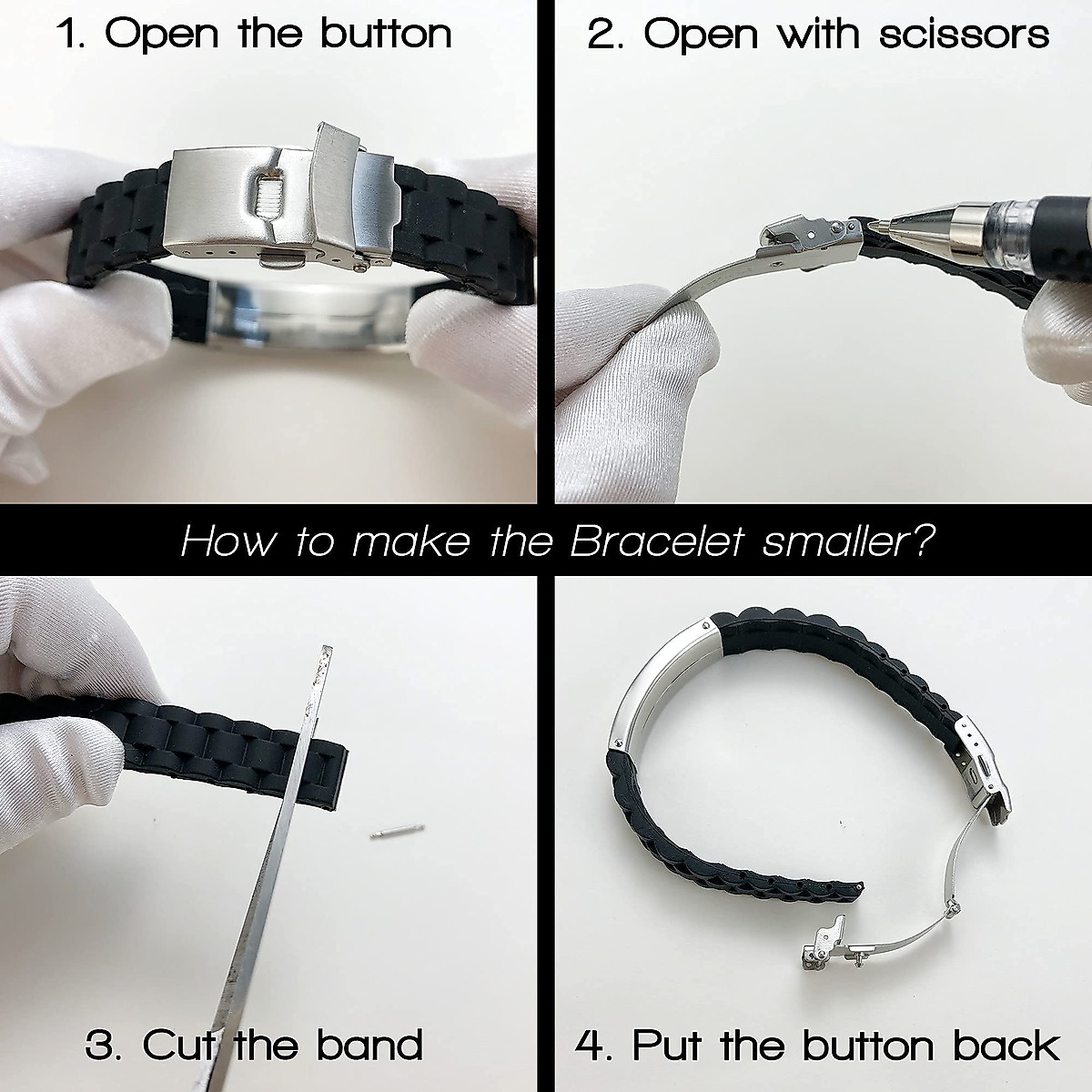 1. Open the button

2. Open with scissors

How to make the Bracelet smaller?

3. Cut the band

4. Put the button back