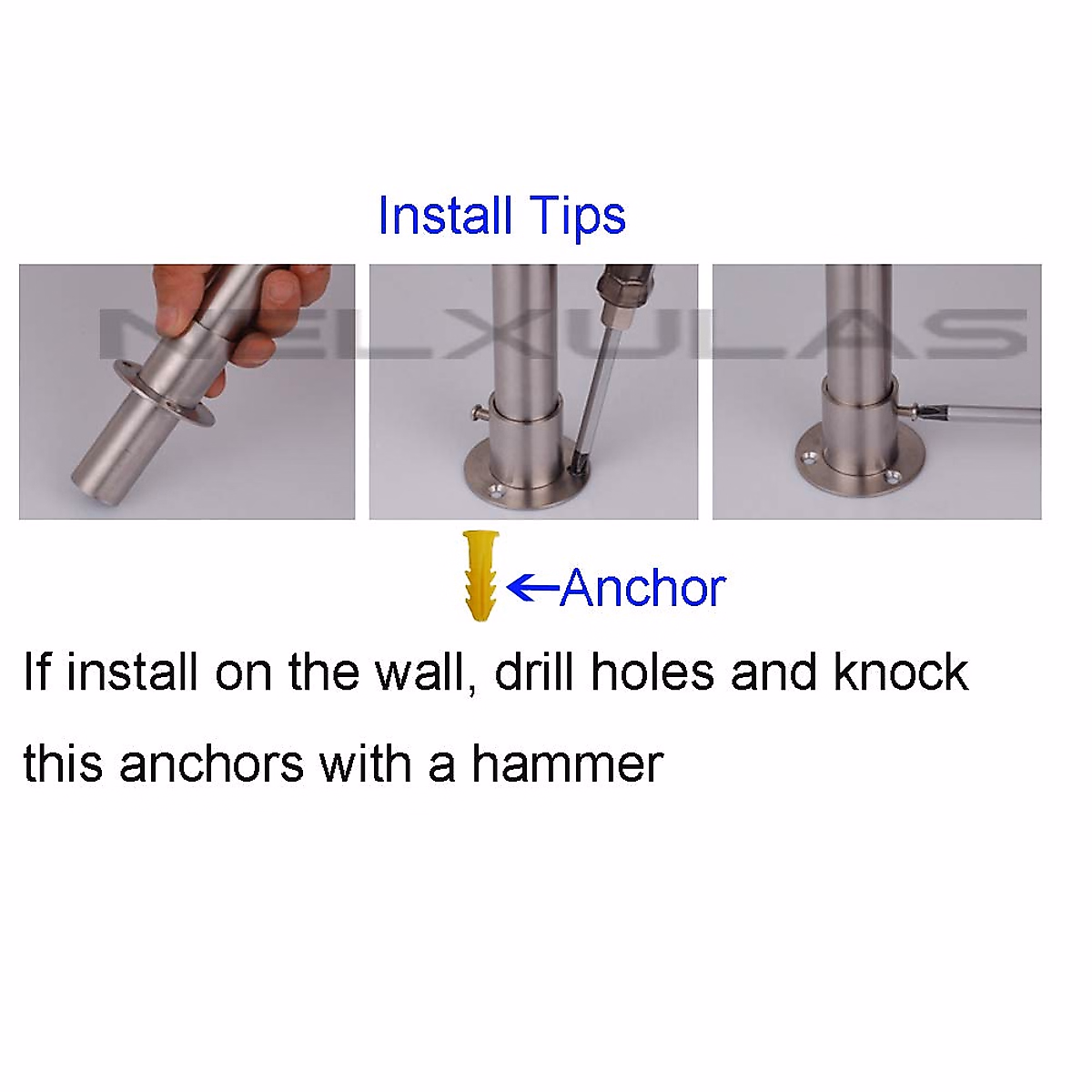 Install Tips

NELXULAS

←Anchor

If install on the wall, drill holes and knock this anchors with a hammer