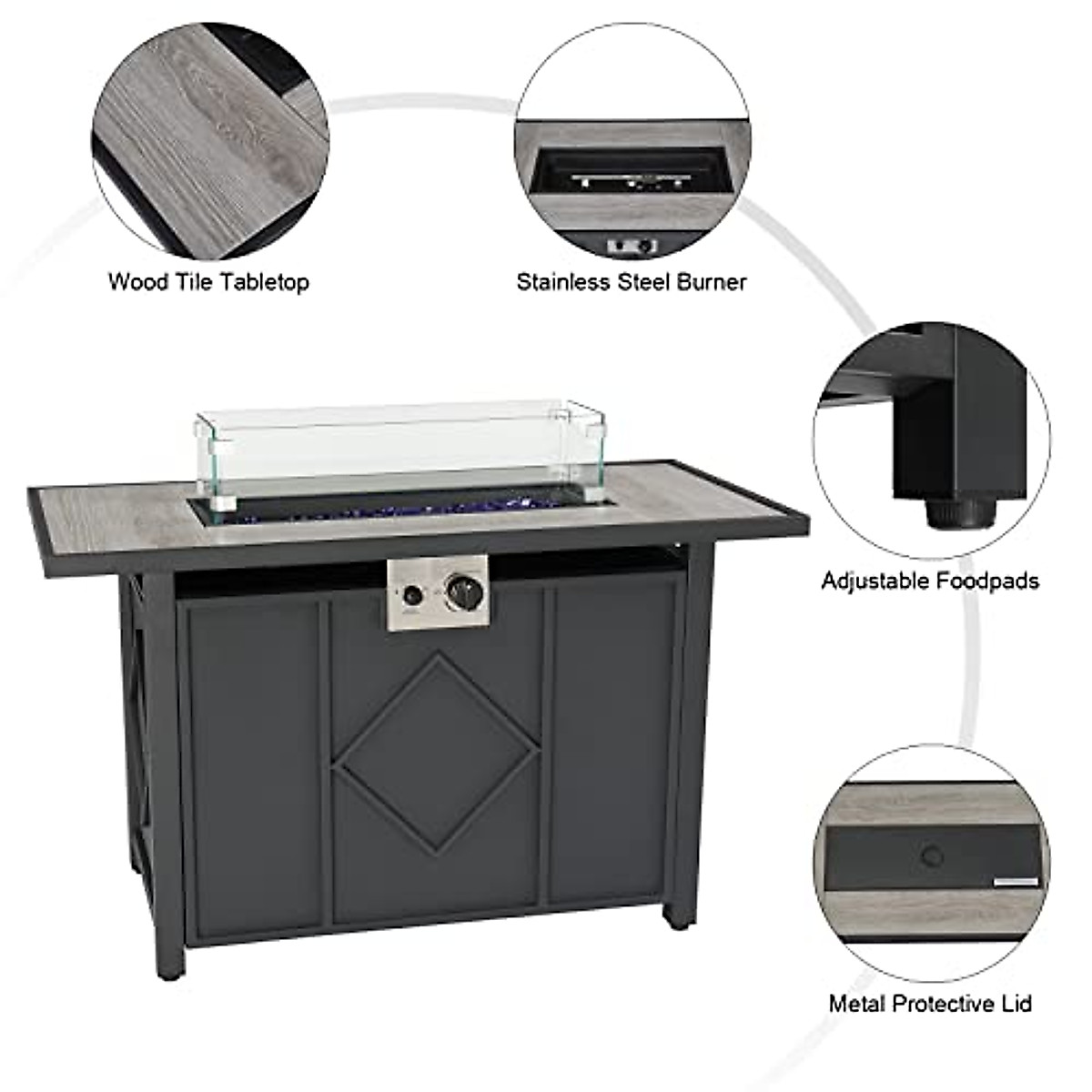 Wood Tile Tabletop

Stainless Steel Burner

Adjustable Foodpads

Metal Protective Lid