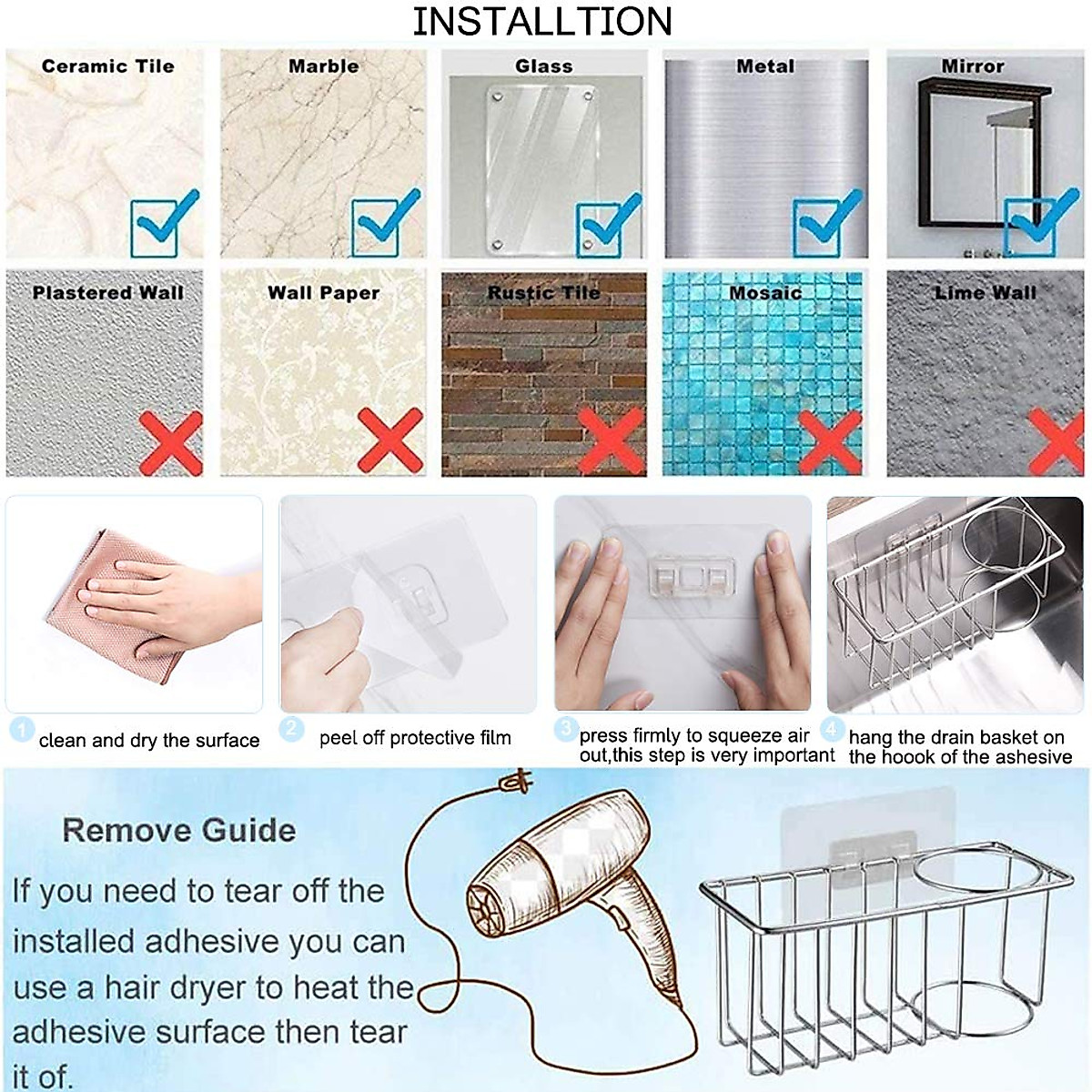 INSTALLTION

Ceramic Tile

Marble

Glass

Metal

Mirror

Plastered Wall

Wall Paper

Rustic Tile

Mosaic

Lime Wall

1 clean and dry the surface

2 peel off protective film

3 press firmly to squeeze air out,this step is very important

4 hang the drain basket on the hoook of the ashesive

Remove Guide

If you need to tear off the installed adhesive you can use a hair dryer to heat the adhesive surface then tear it of.