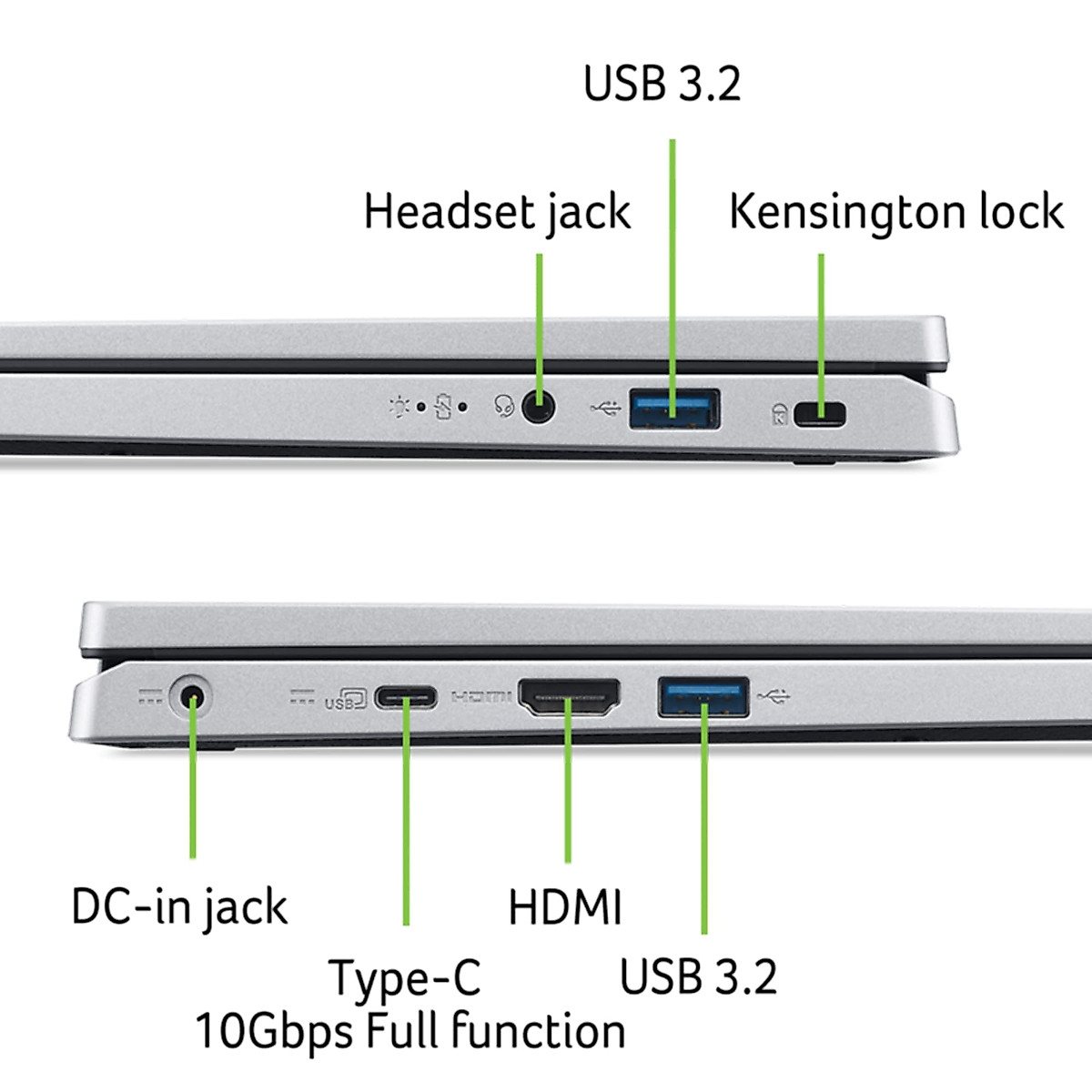 USB 3.2

Headset jack

Kensington lock

USB

HDMI

DC-in jack

HDMI

Type-C
10Gbps Full function

USB 3.2