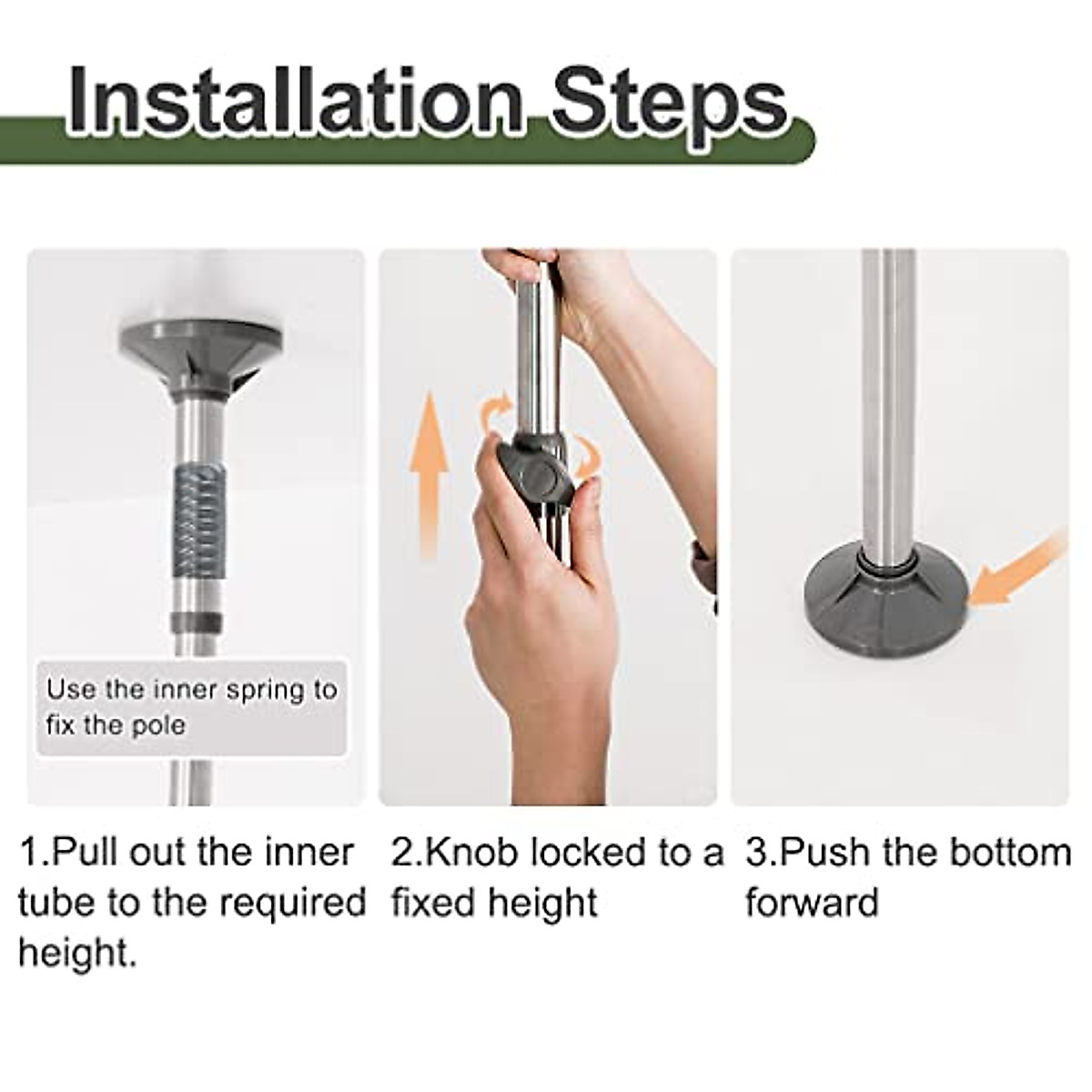 Installation Steps

Use the inner spring to fix the pole

1.Pull out the inner tube to the required height.

2.Knob locked to a fixed height

3.Push the bottom forward