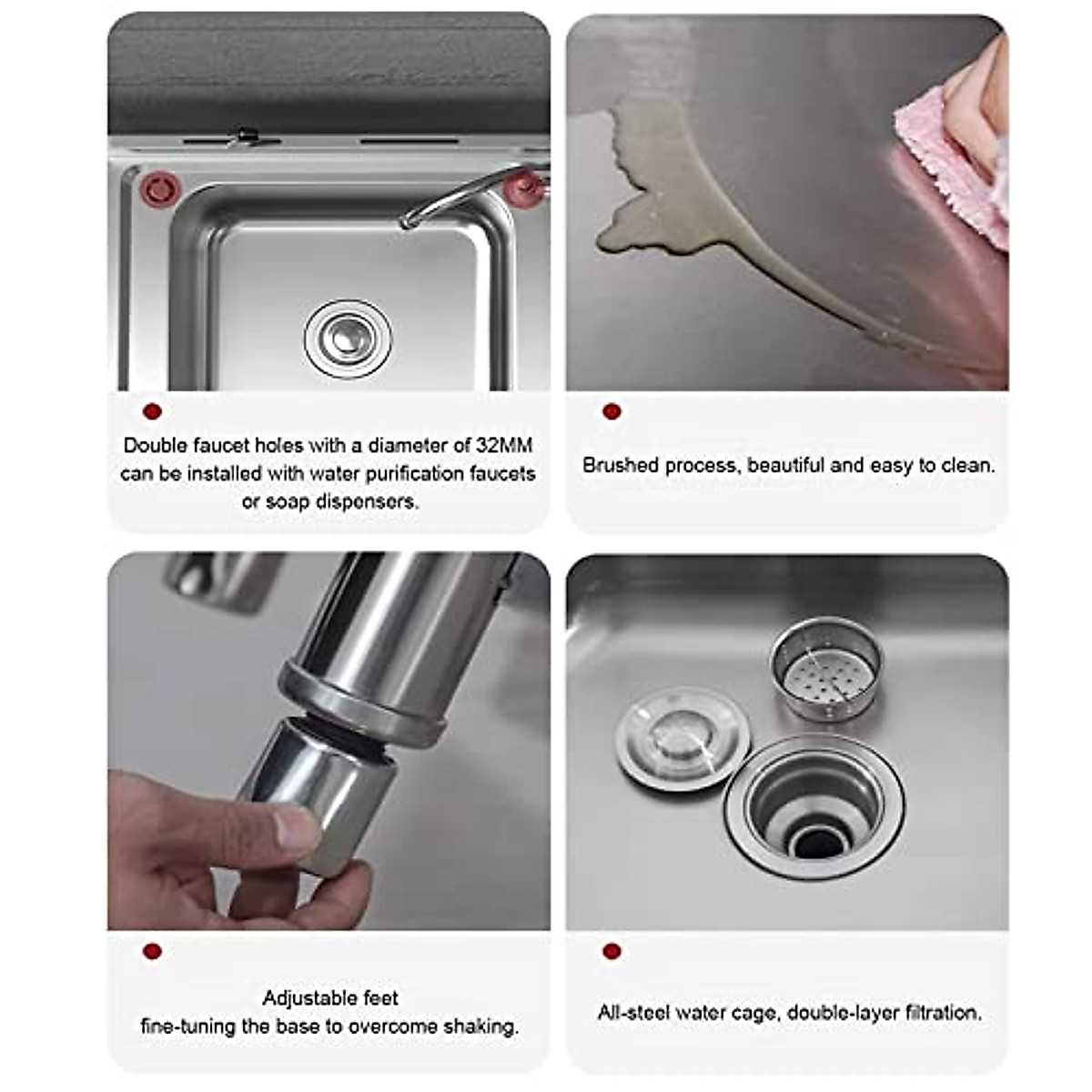 Double faucet holes with a diameter of 32MM can be installed with water purification faucets or soap dispensers.

Brushed process, beautiful and easy to clean.

Adjustable feet
fine-tuning the base to overcome shaking.

All-steel water cage, double-layer filtration.