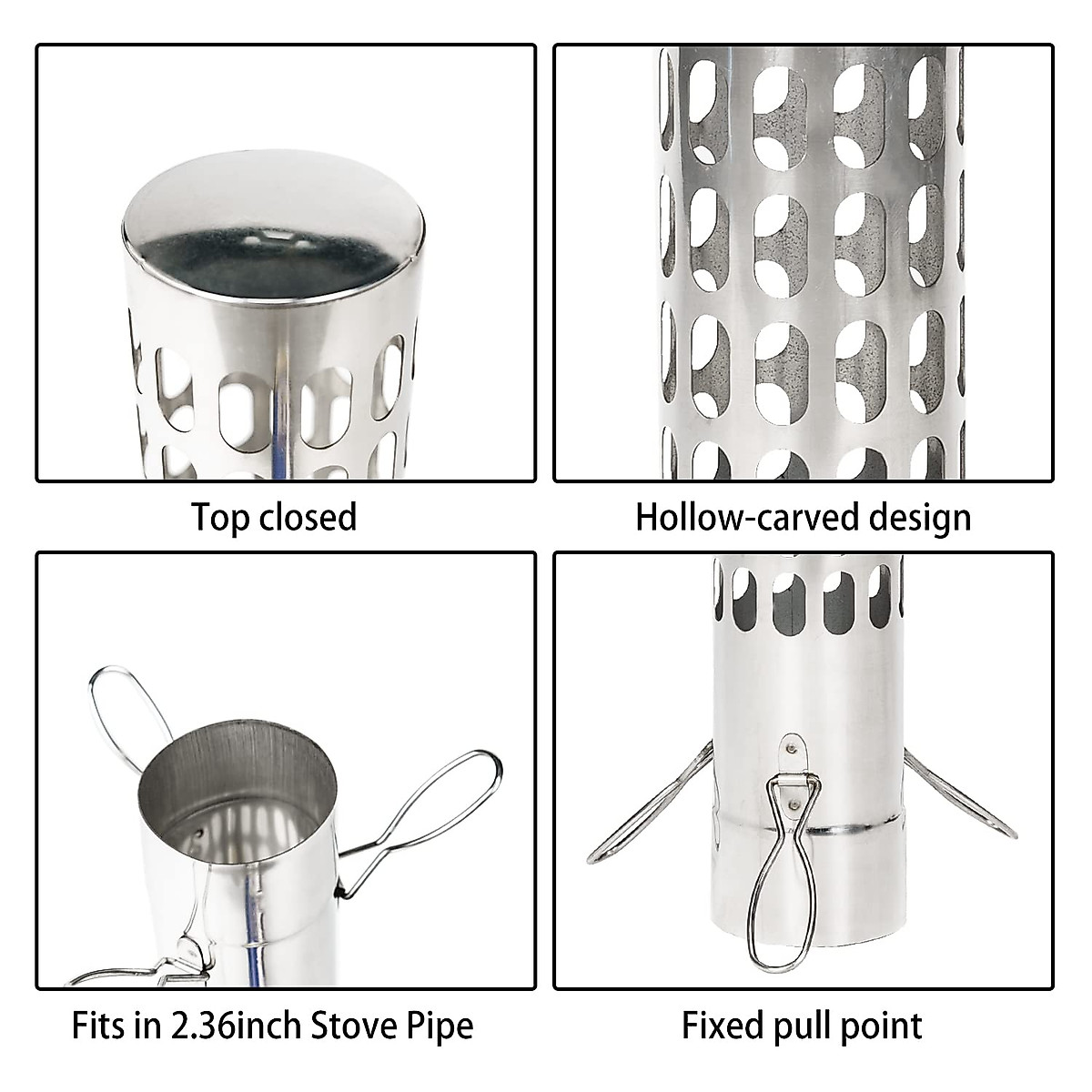 Top closed

Hollow-carved design

Fits in 2.36inch Stove Pipe

Fixed pull point