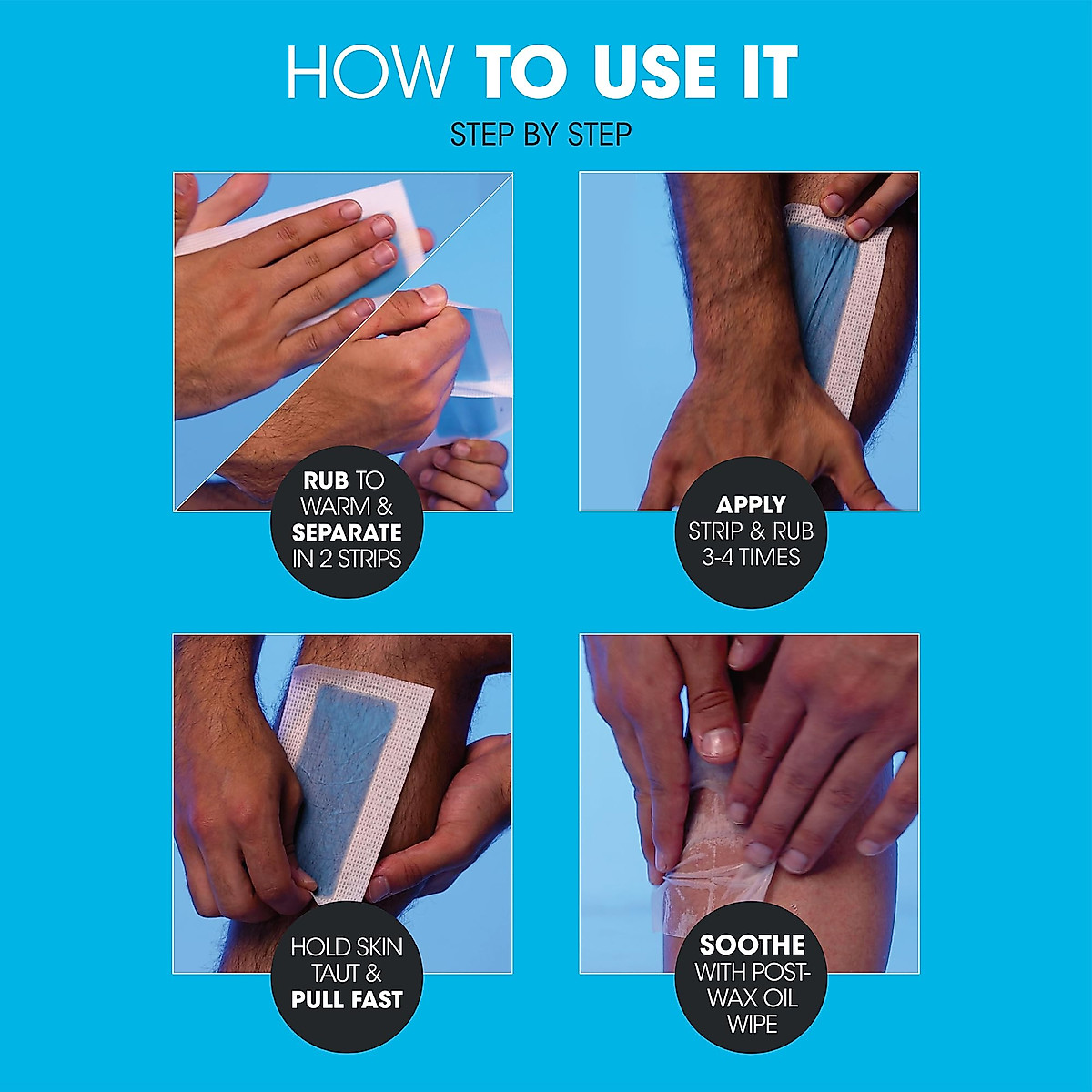 HOW TO USE IT

STEP BY STEP

RUB TO WARM & SEPARATE IN 2 STRIPS

APPLY STRIP & RUB 3-4 TIMES

HOLD SKIN TAUT & PULL FAST

SOOTHE WITH POST-WAX OIL WIPE