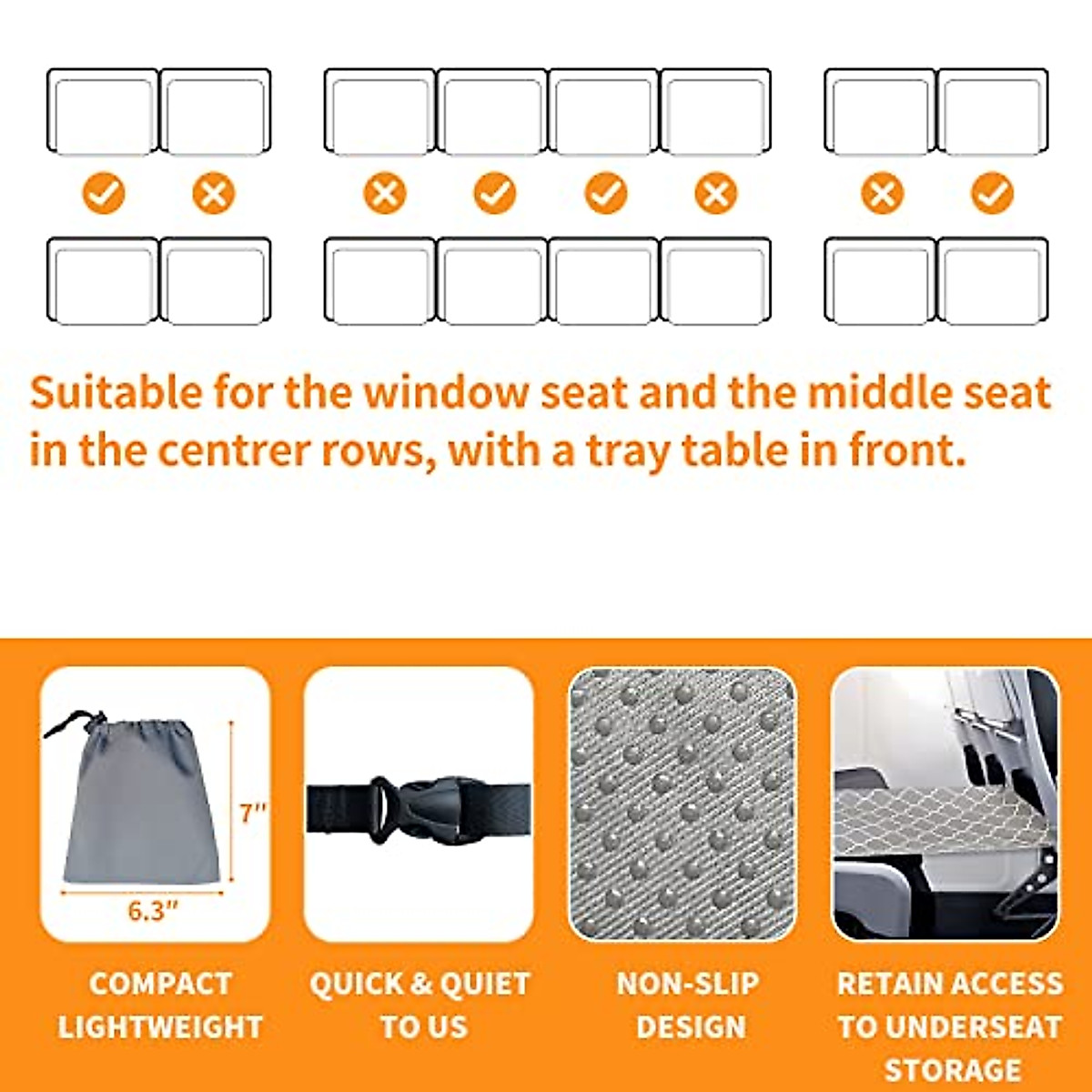 Suitable for the window seat and the middle seat in the centrer rows, with a tray table in front.

7"

6.3"

COMPACT LIGHTWEIGHT

QUICK & QUIET TO US

NON-SLIP DESIGN

RETAIN ACCESS TO UNDERSEAT STORAGE