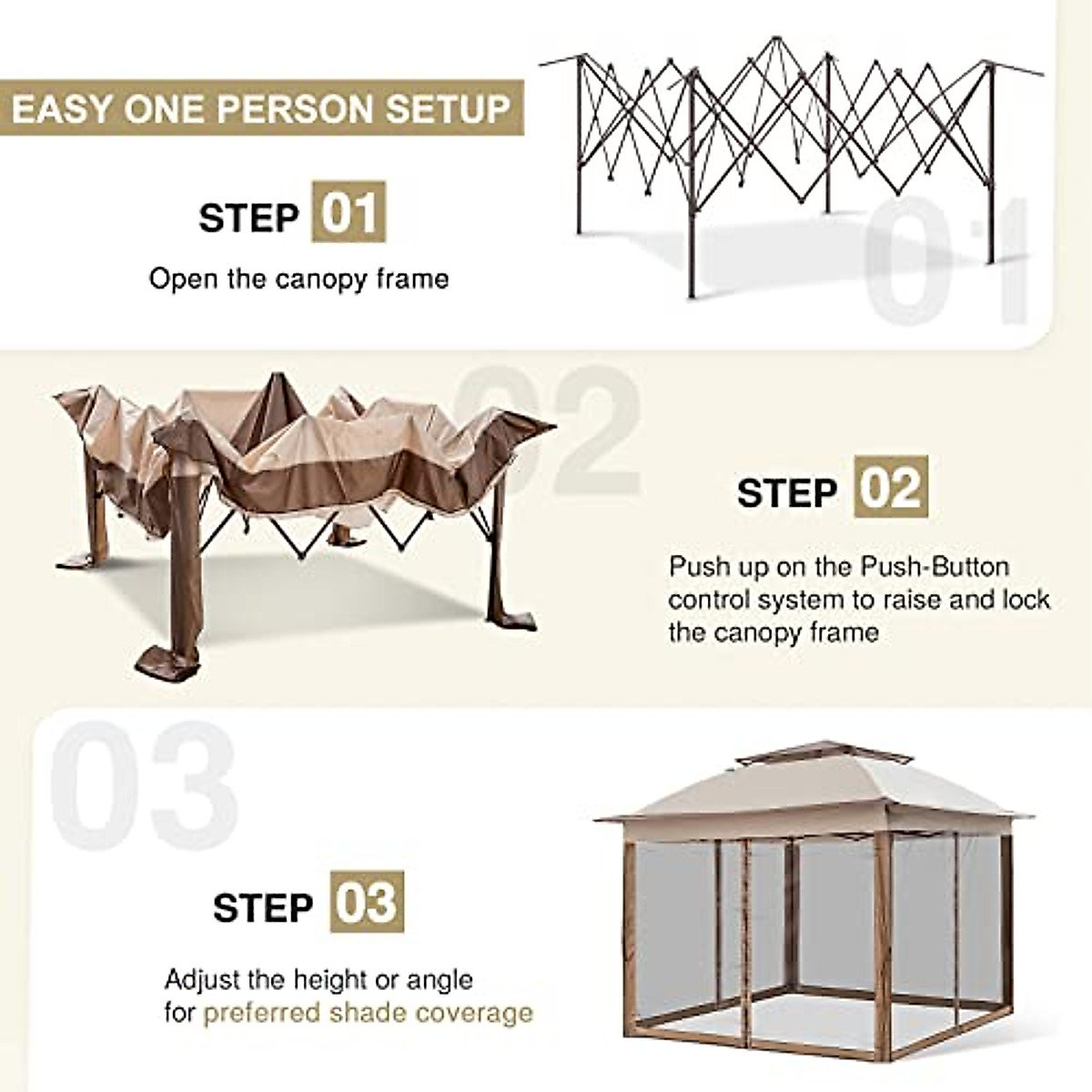 EASY ONE PERSON SETUP

STEP 01

Open the canopy frame

01

02

STEP 02

Push up on the Push-Button control system to raise and lock the canopy frame

03

STEP 03

Adjust the height or angle for preferred shade coverage