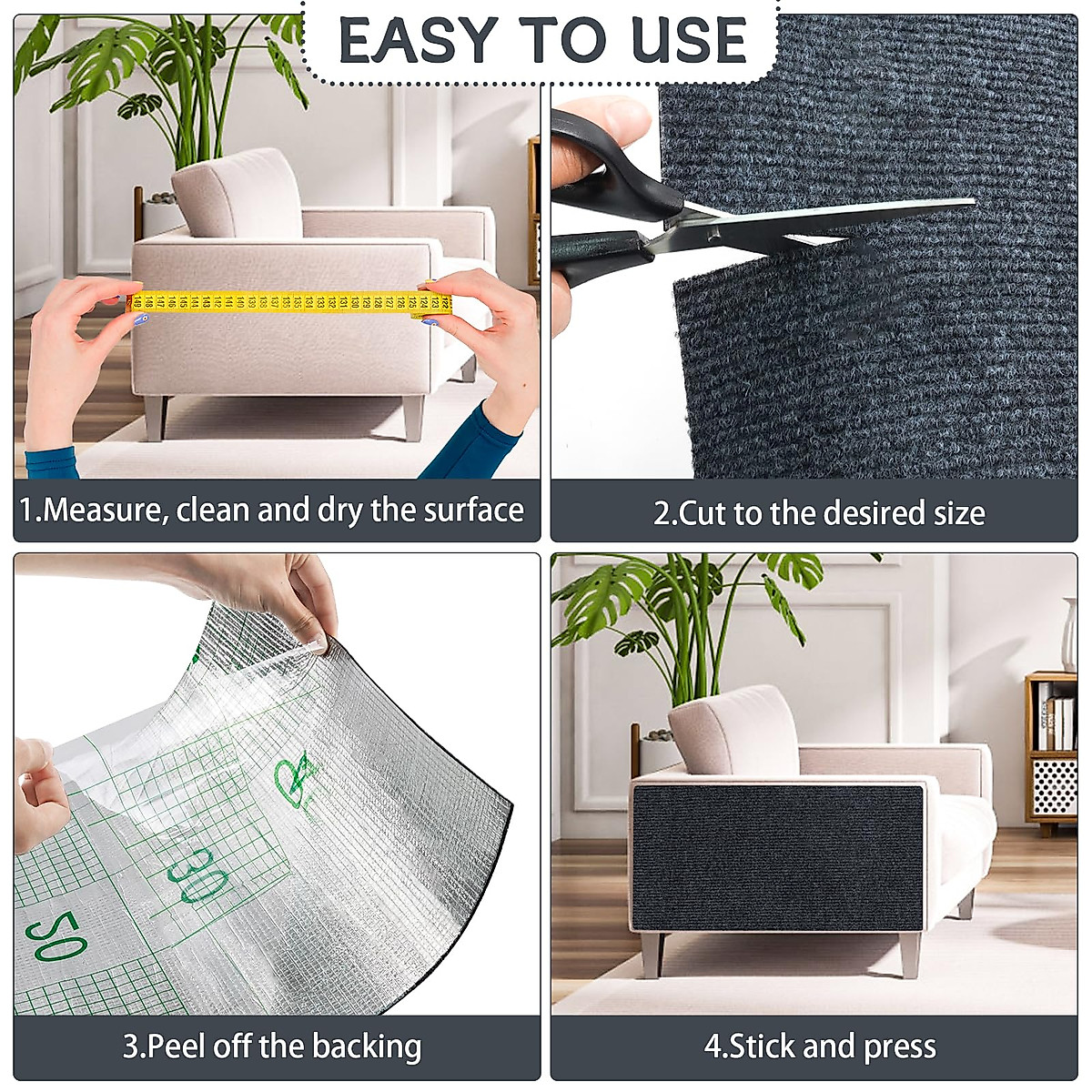 EASY TO USE

1.Measure, clean and dry the surface

2.Cut to the desired size

30

50

3.Peel off the backing

4.Stick and press