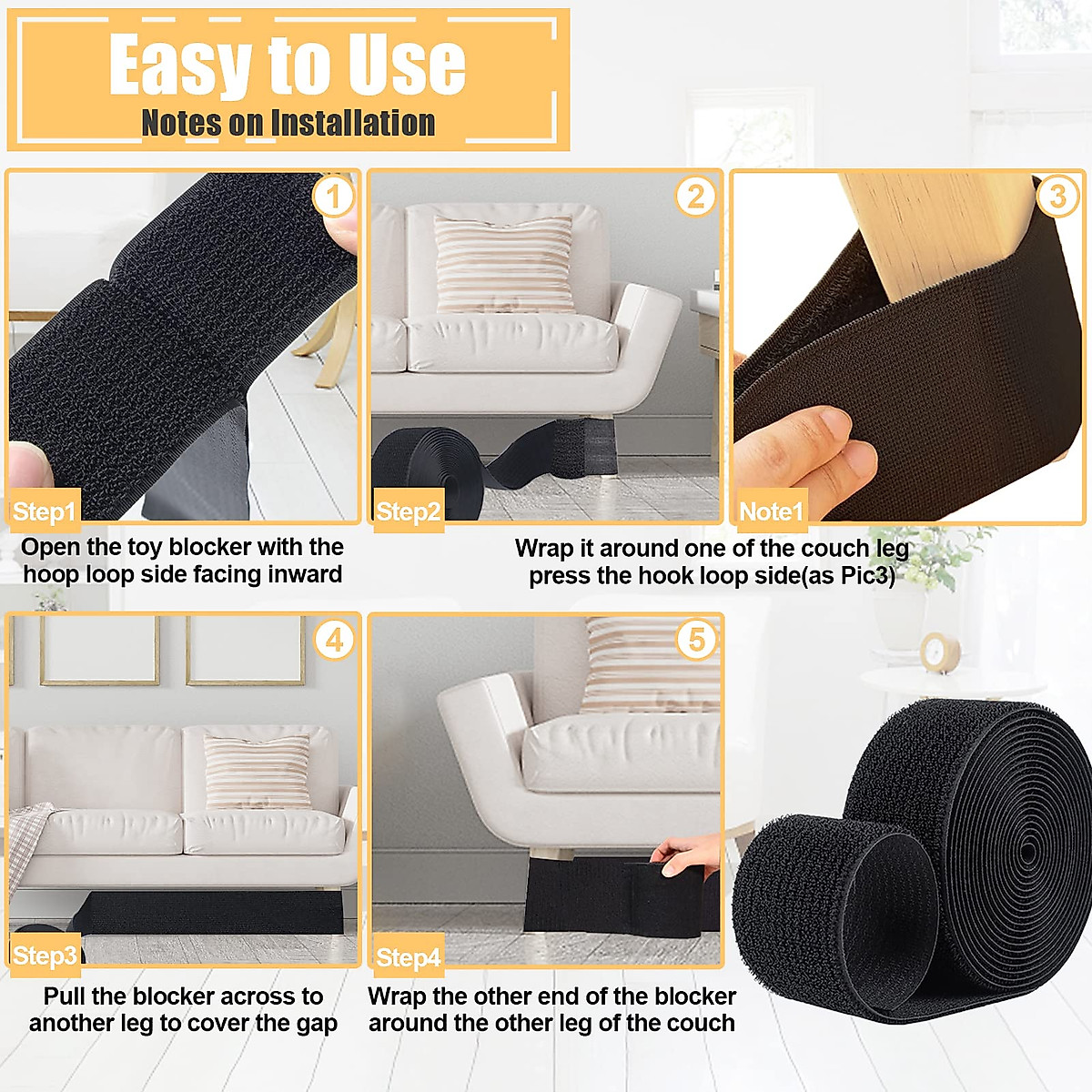 Easy to Use
Notes on Installation

1
Step1
Open the toy blocker with the hoop loop side facing inward

2
Step2

3
Note1
Wrap it around one of the couch leg press the hook loop side(as Pic3)

4
Step3
Pull the blocker across to another leg to cover the gap

5
Step4
Wrap the other end of the blocker around the other leg of the couch