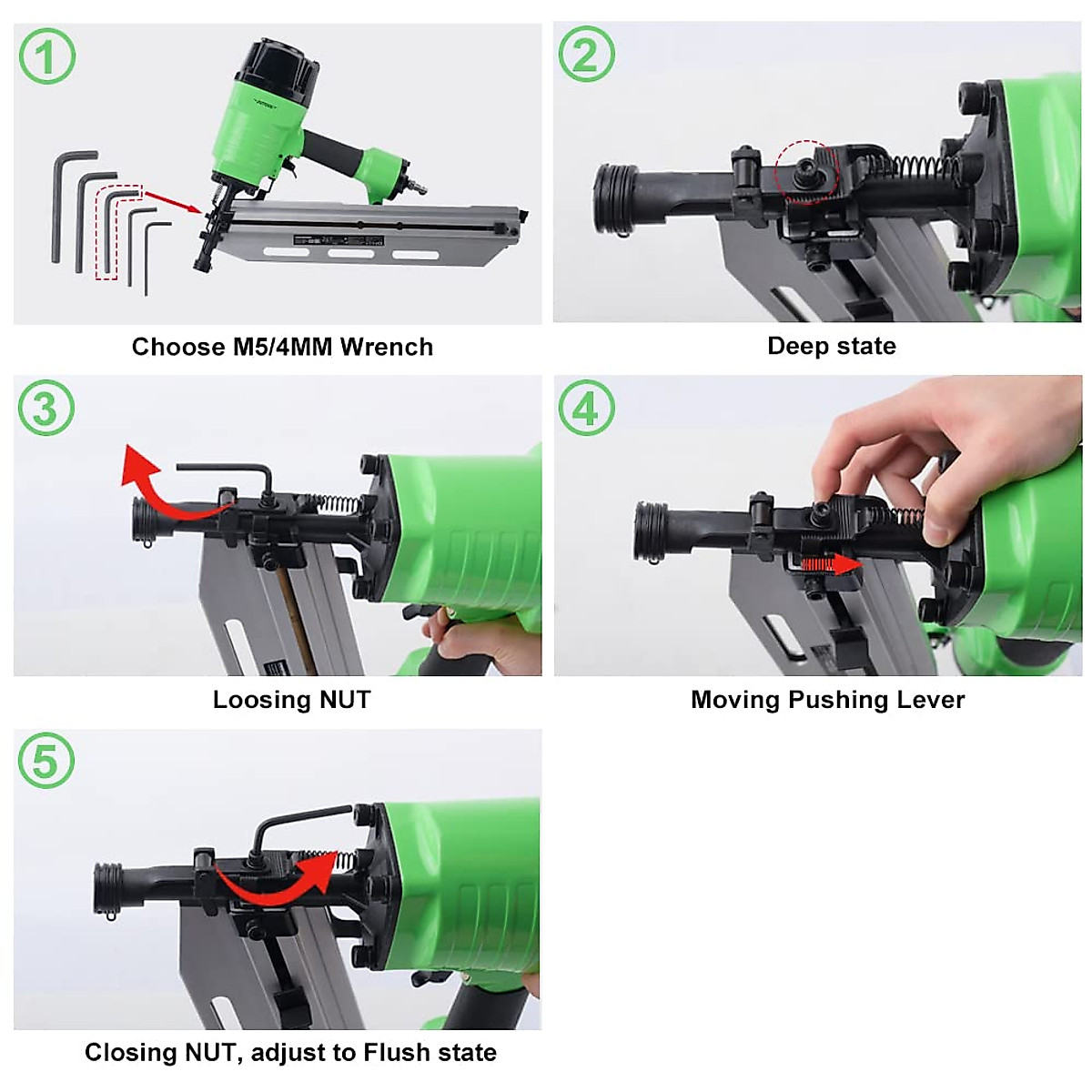 1

Choose M5/4MM Wrench

2

Deep state

3

Loosing NUT

4

Moving Pushing Lever

5

Closing NUT, adjust to Flush state