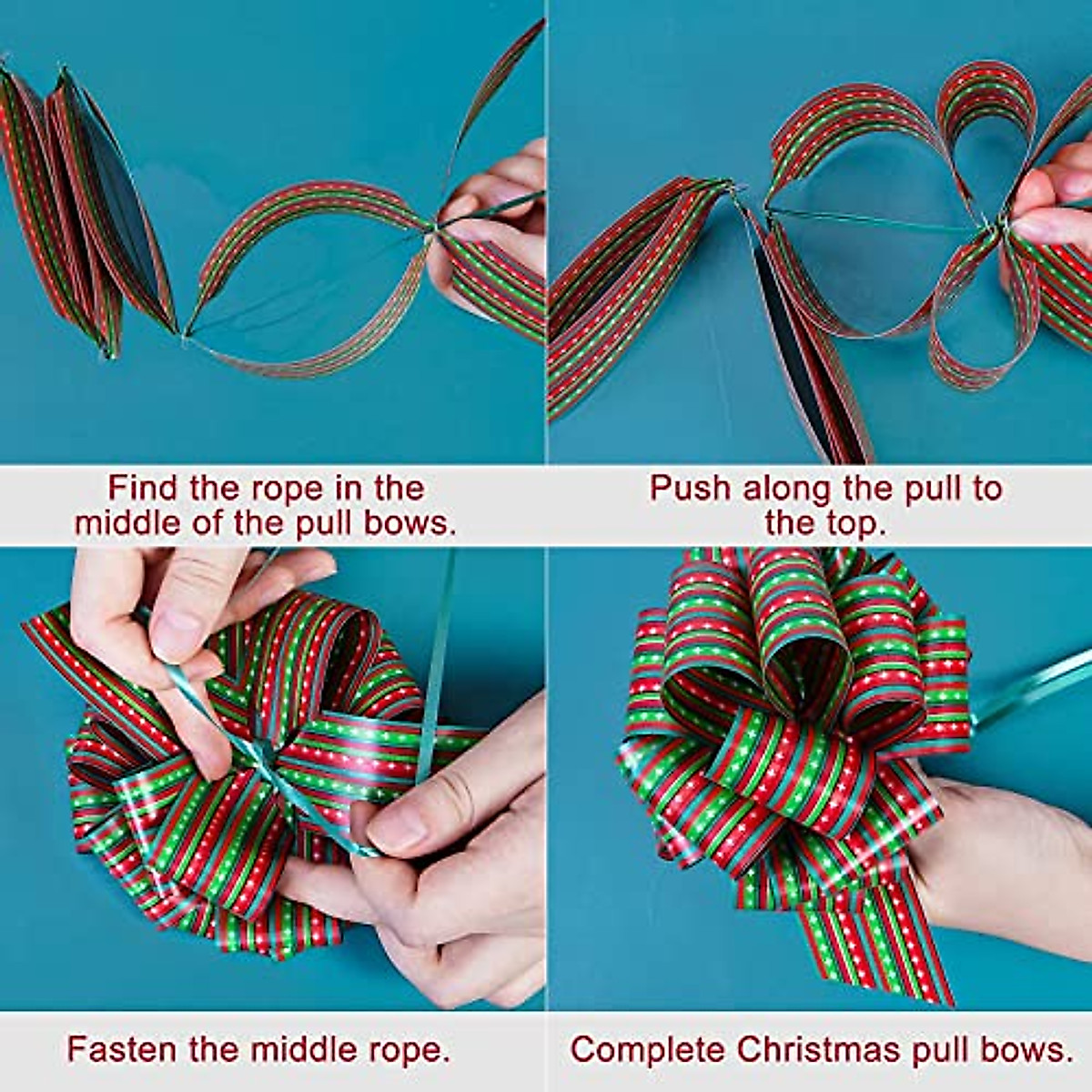 Find the rope in the middle of the pull bows.

Push along the pull to the top.

Fasten the middle rope.

Complete Christmas pull bows.