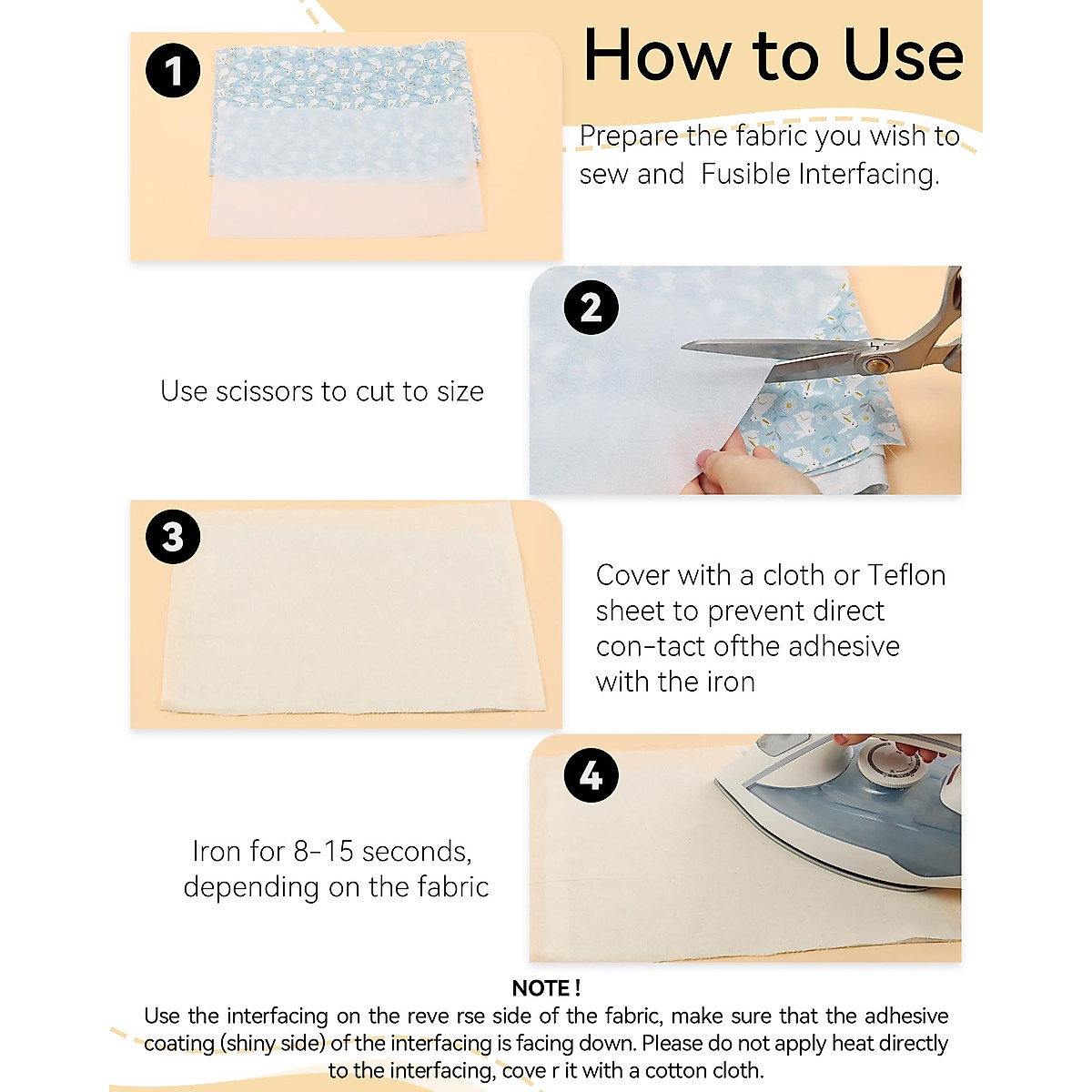 How to Use

1

Prepare the fabric you wish to sew and Fusible Interfacing.

2

Use scissors to cut to size

3

Cover with a cloth or Teflon sheet to prevent direct con-tact ofthe adhesive with the iron

4

Iron for 8-15 seconds, depending on the fabric

NOTE !
Use the interfacing on the reve rse side of the fabric, make sure that the adhesive coating (shiny side) of the interfacing is facing down. Please do not apply heat directly to the interfacing, cove r it with a cotton cloth.