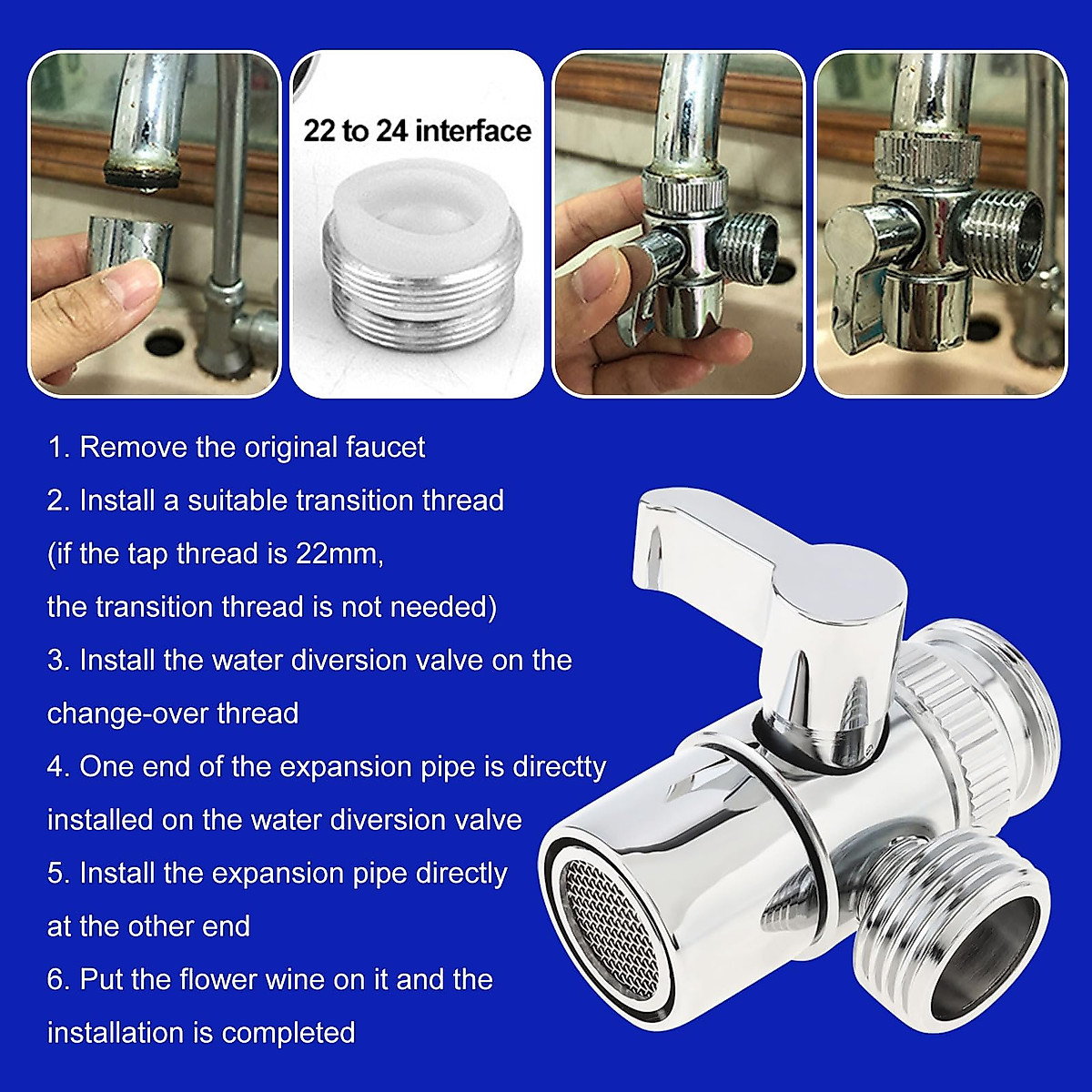 22 to 24 interface

1. Remove the original faucet

2. Install a suitable transition thread (if the tap thread is 22mm, the transition thread is not needed)

3. Install the water diversion valve on the change-over thread

4. One end of the expansion pipe is directty installed on the water diversion valve

5. Install the expansion pipe directly at the other end

6. Put the flower wine on it and the installation is completed