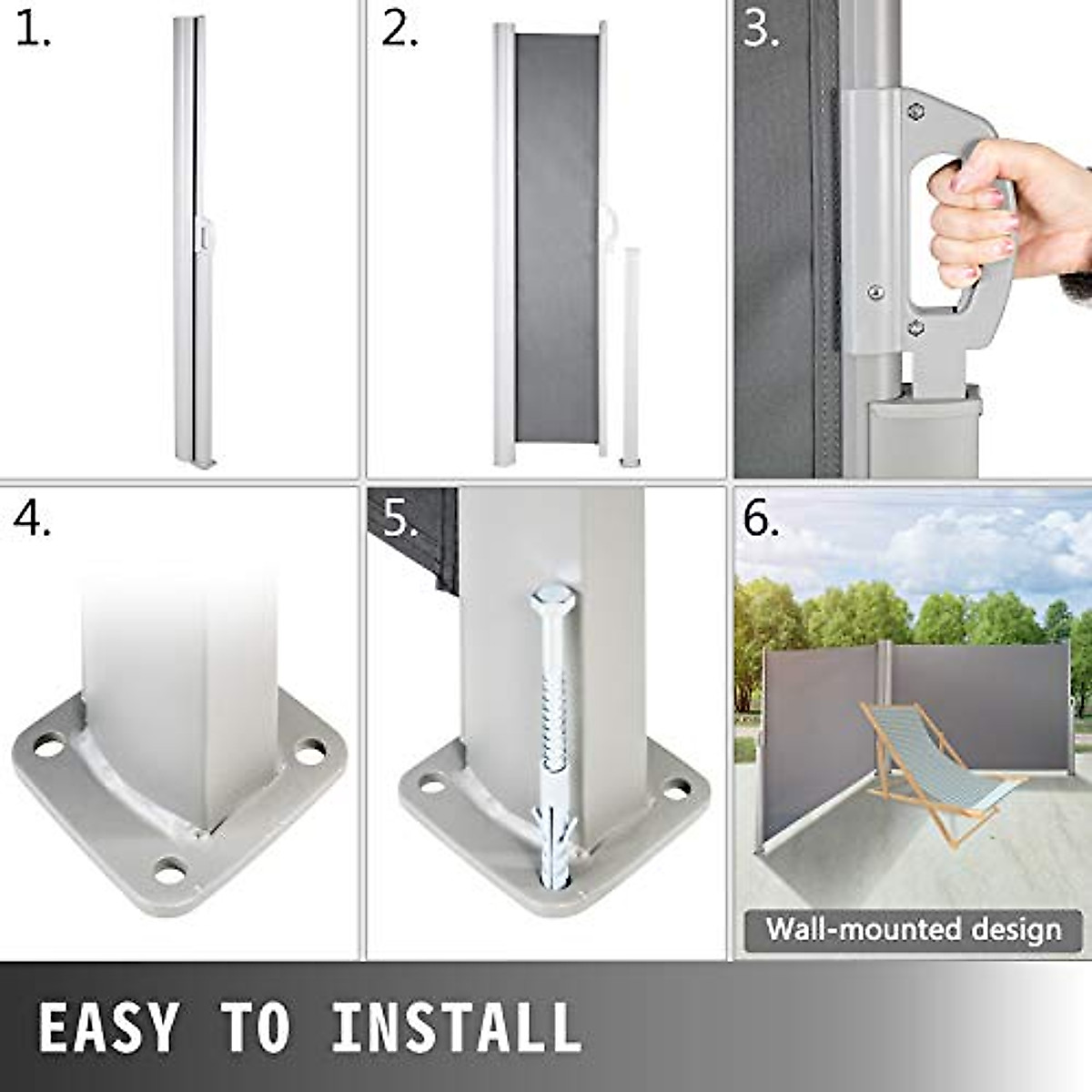 1.

2.

3.

4.

5.

6.

Wall-mounted design

EASY TO INSTALL