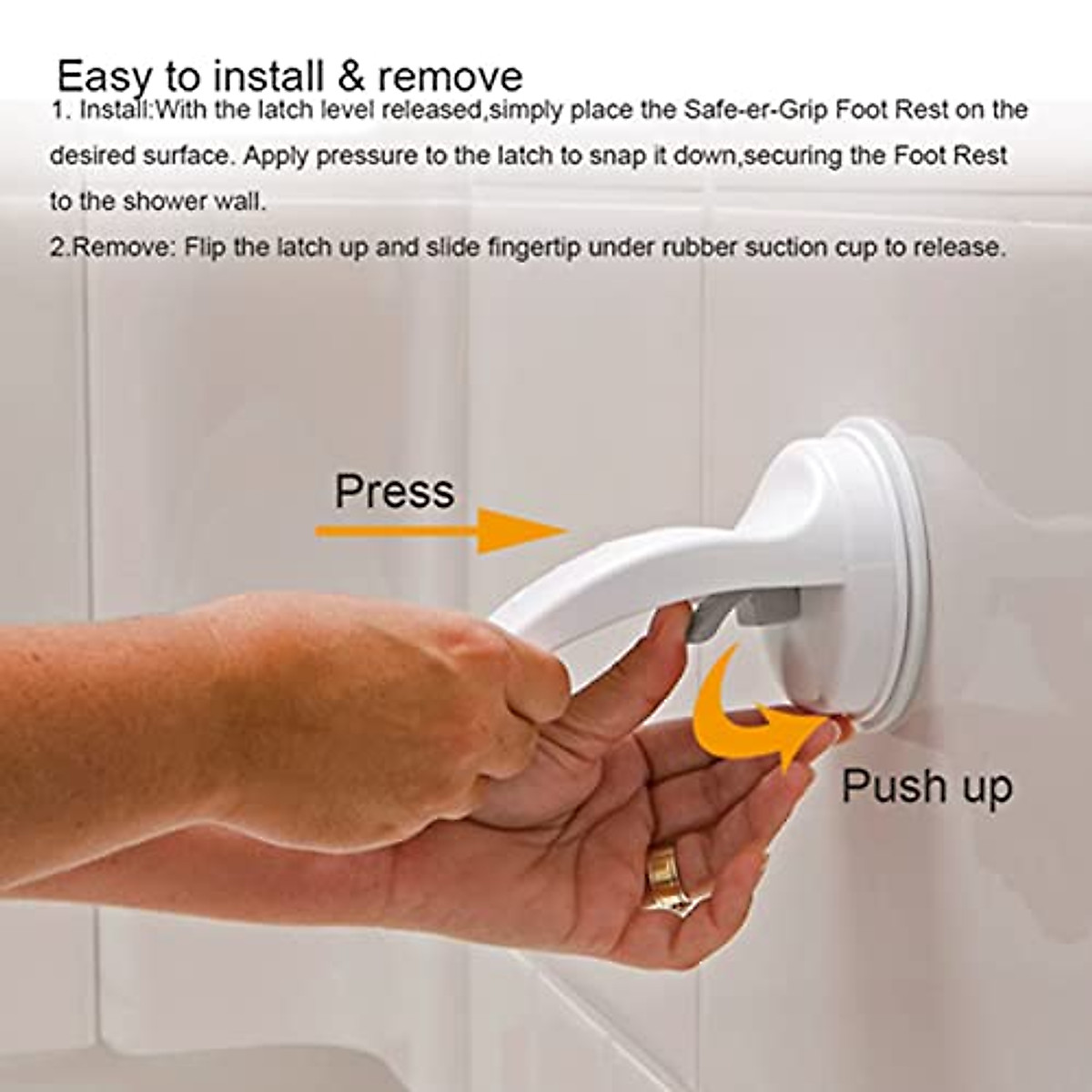 Easy to install & remove

1. Install:With the latch level released,simply place the Safe-er-Grip Foot Rest on the desired surface. Apply pressure to the latch to snap it down,securing the Foot Rest to the shower wall.

2.Remove: Flip the latch up and slide fingertip under rubber suction cup to release.

Press

Push up