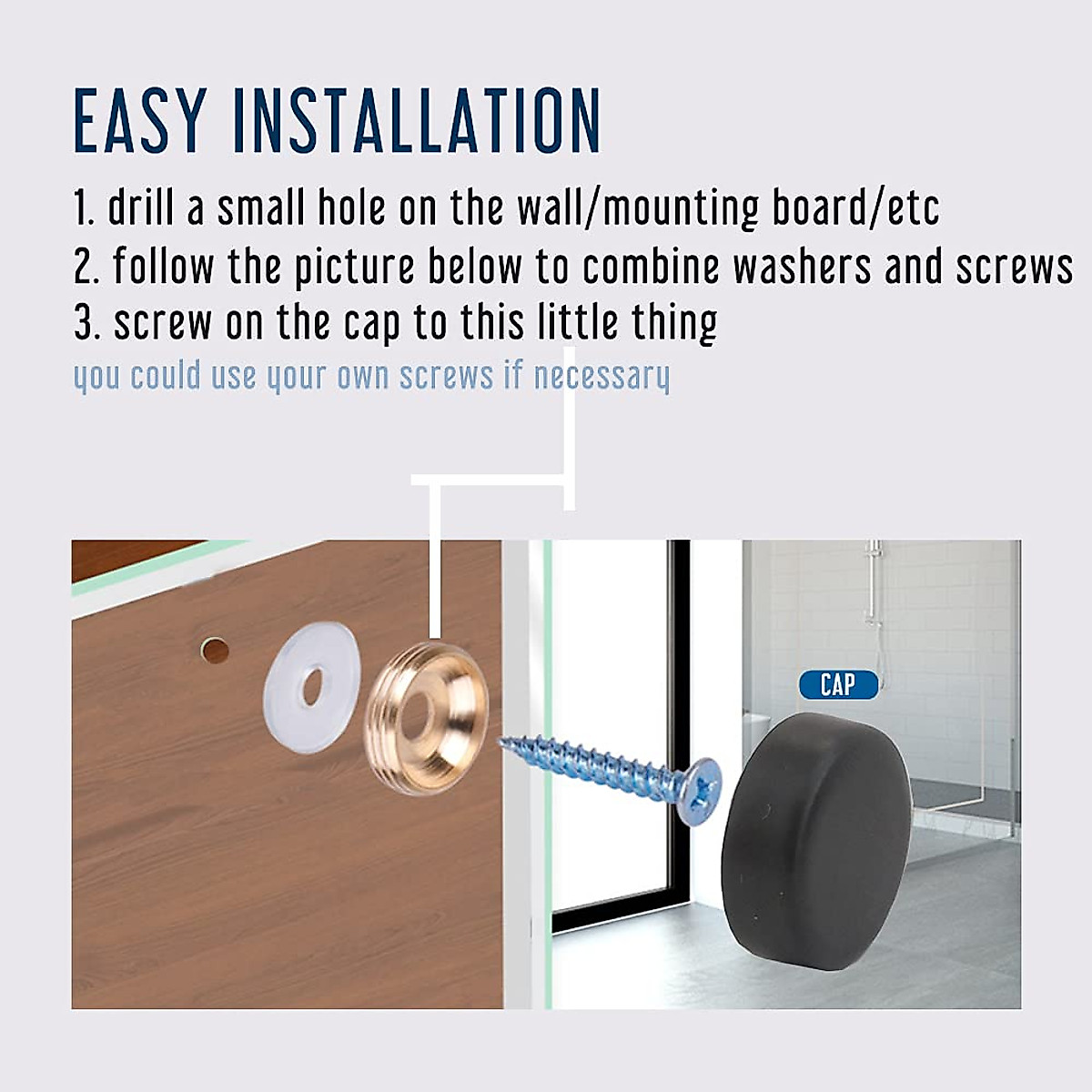 EASY INSTALLATION

1. drill a small hole on the wall/mounting board/etc
2. follow the picture below to combine washers and screws
3. screw on the cap to this little thing

you could use your own screws if necessary

CAP