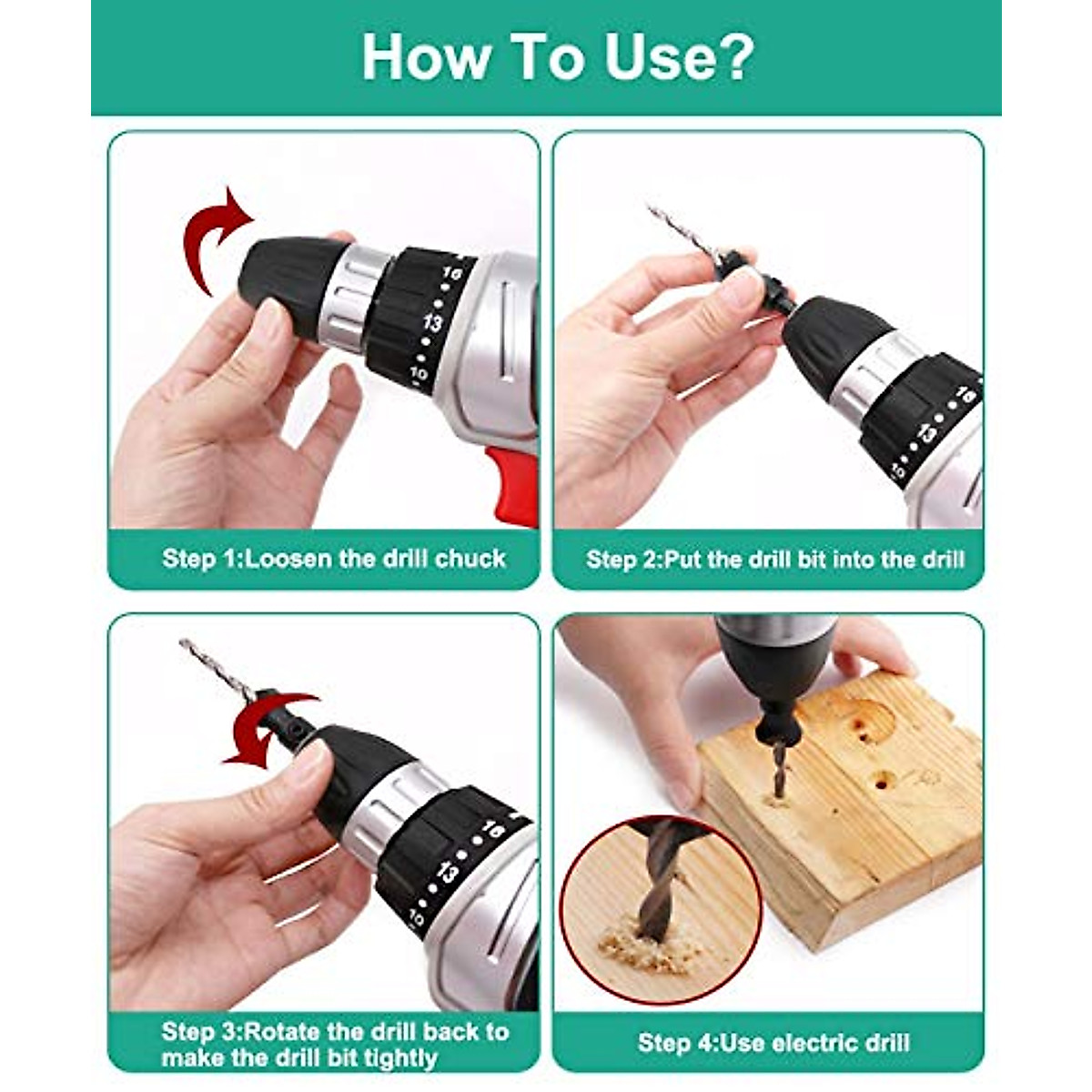 How To Use?

16
13
10

Step 1:Loosen the drill chuck

16
13
10

Step 2:Put the drill bit into the drill

16
13
10

Step 3:Rotate the drill back to make the drill bit tightly

Step 4:Use electric drill