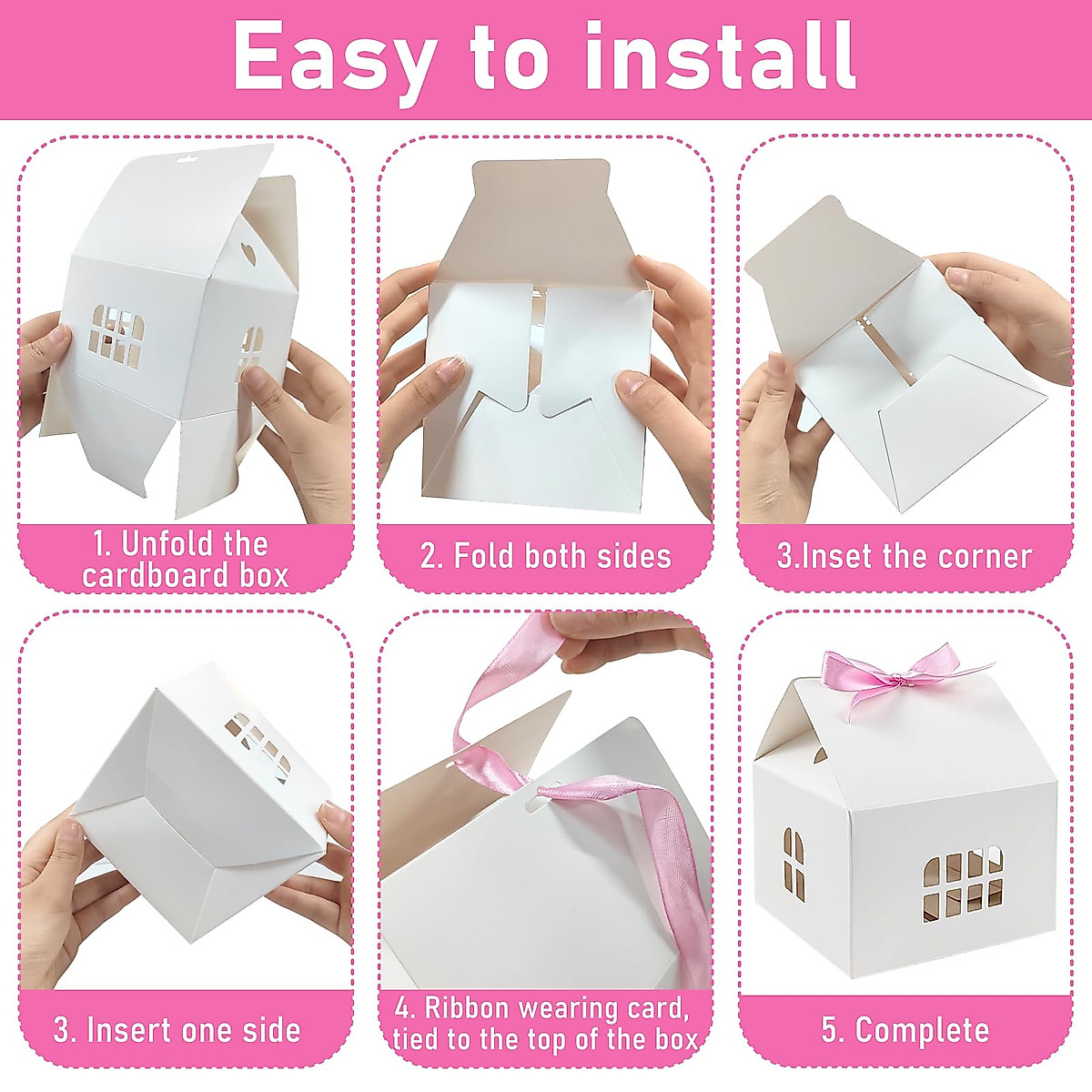 Easy to install

1. Unfold the cardboard box

2. Fold both sides

3.Inset the corner

3. Insert one side

4. Ribbon wearing card, tied to the top of the box

5. Complete