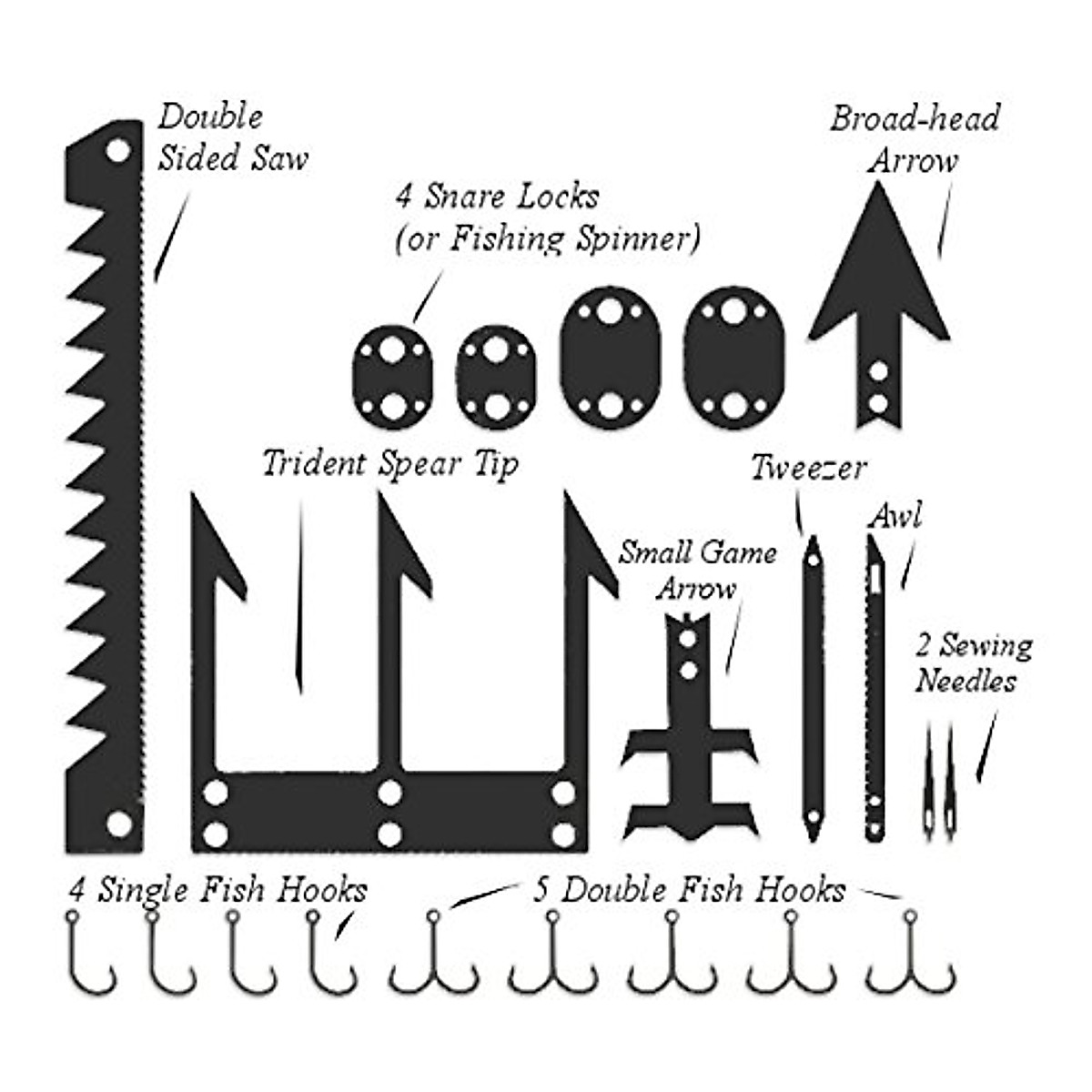 Double Sided Saw

4 Snare Locks (or Fishing Spinner)

Broad-head Arrow

Trident Spear Tip

Tweezer

Awl

Small Game Arrow

2 Sewing Needles

4 Single Fish Hooks

5 Double Fish Hooks