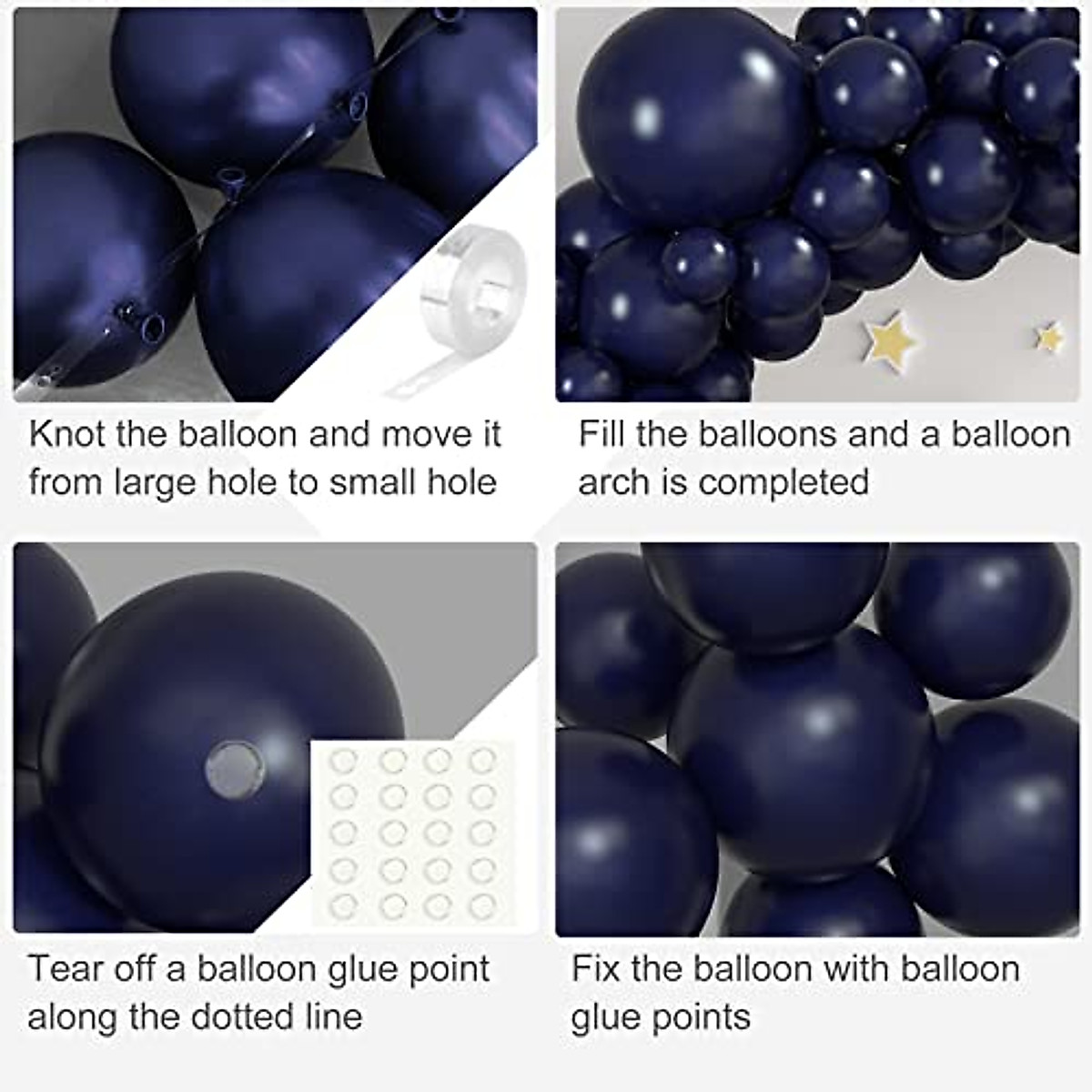 Knot the balloon and move it from large hole to small hole

Fill the balloons and a balloon arch is completed

Tear off a balloon glue point along the dotted line

Fix the balloon with balloon glue points