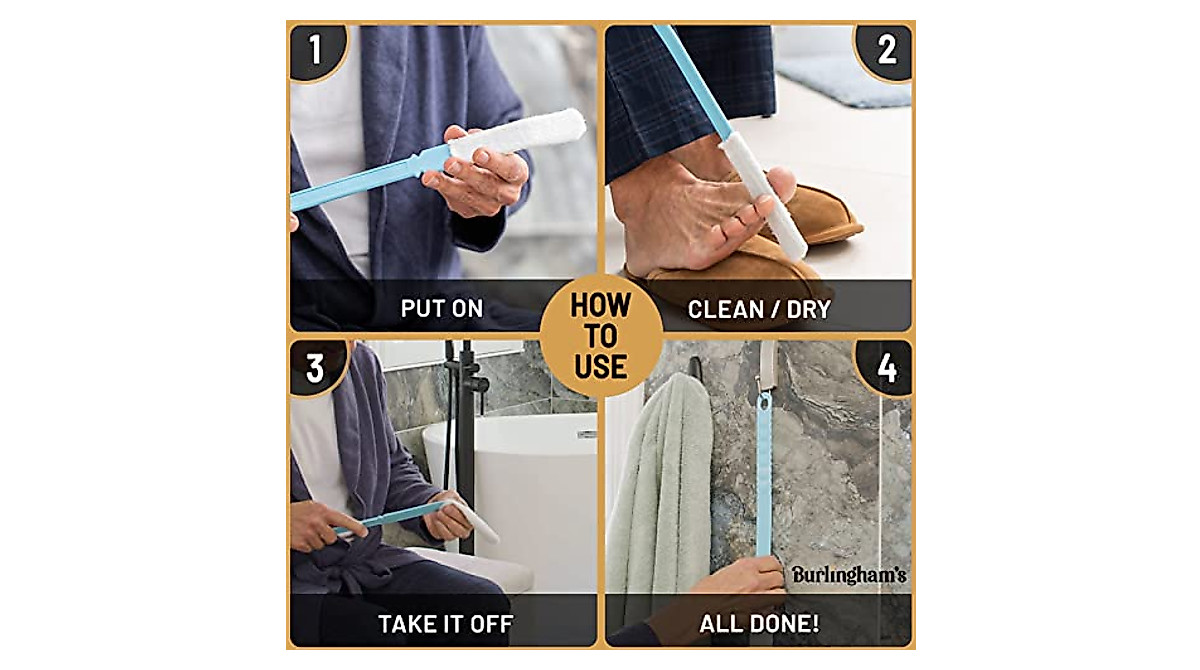 1

PUT ON

2

CLEAN / DRY

HOW TO USE

3

TAKE IT OFF

4

Burlingham's

ALL DONE!