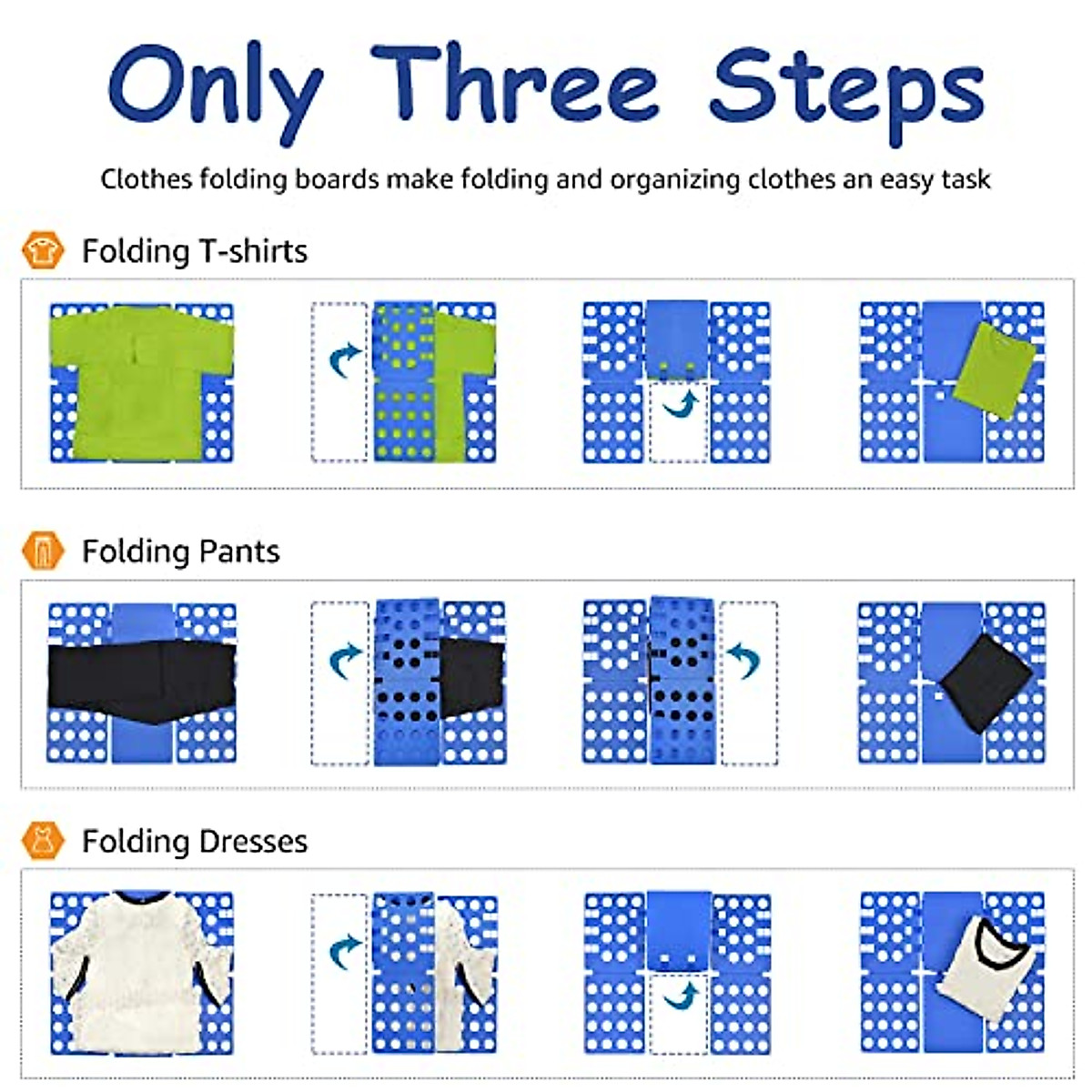 Only Three Steps

Clothes folding boards make folding and organizing clothes an easy task

Folding T-shirts

Folding Pants

Folding Dresses