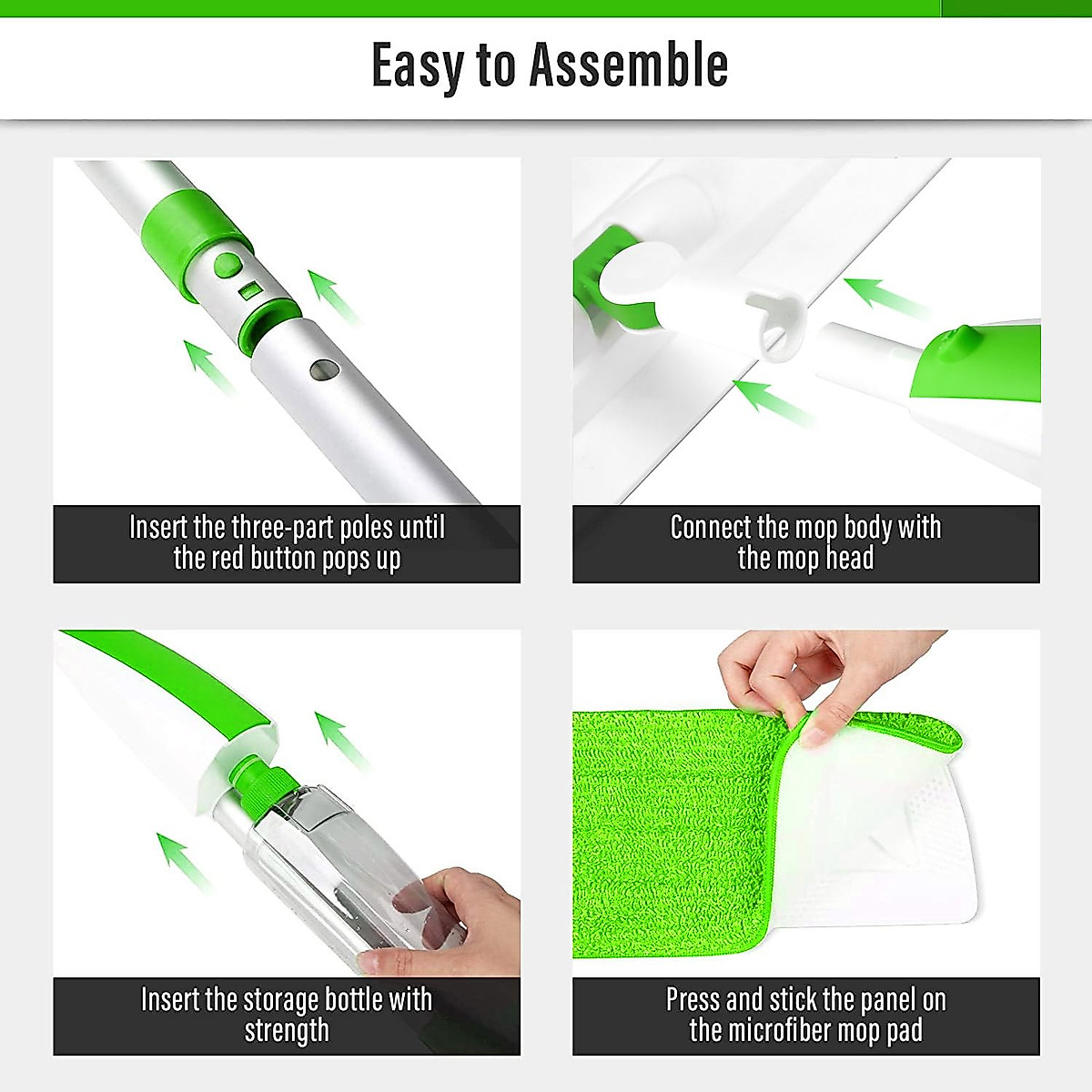 Easy to Assemble

Insert the three-part poles until the red button pops up

Connect the mop body with the mop head

Insert the storage bottle with strength

Press and stick the panel on the microfiber mop pad