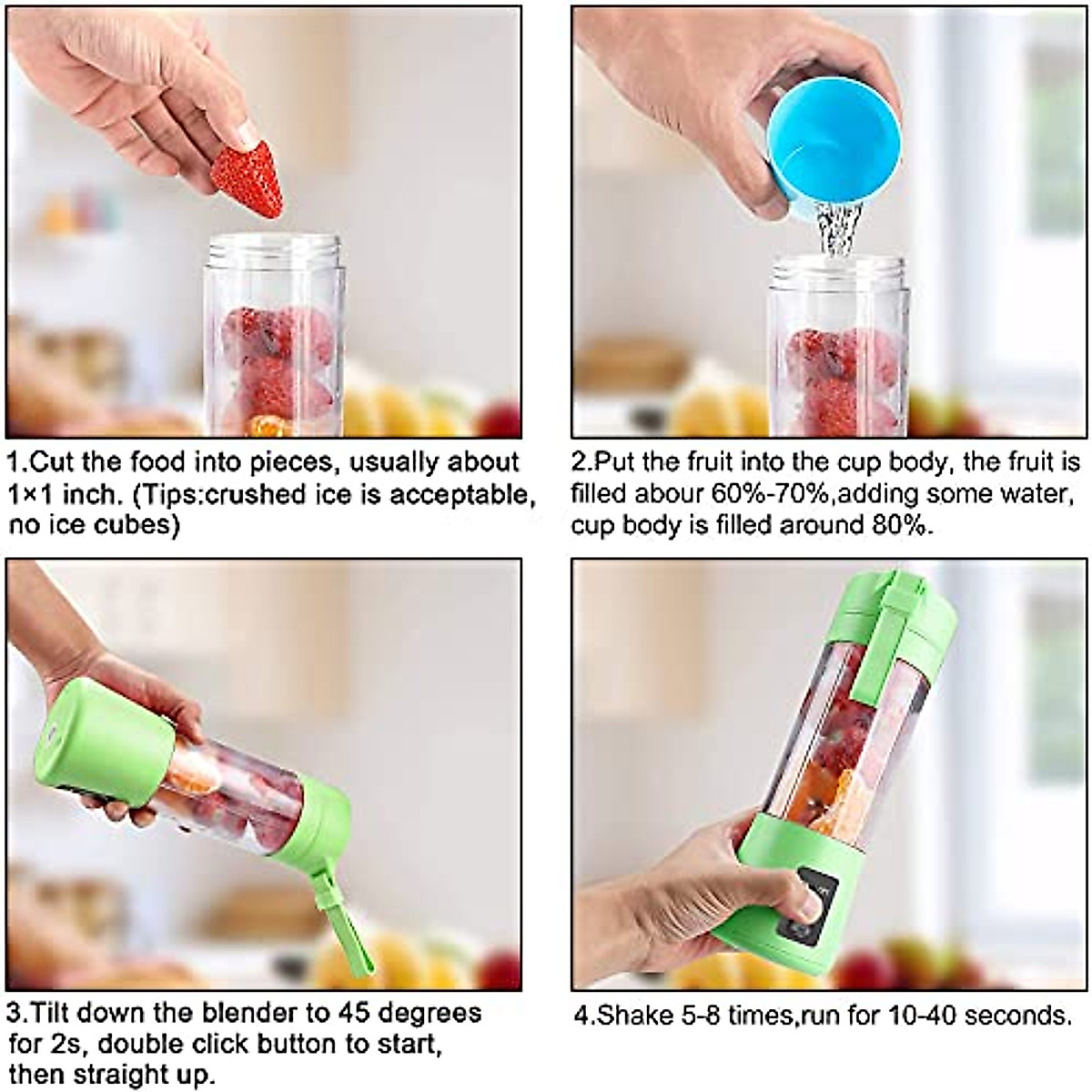 1.Cut the food into pieces, usually about 1×1 inch. (Tips:crushed ice is acceptable, no ice cubes)

2.Put the fruit into the cup body, the fruit is filled abour 60%-70%,adding some water, cup body is filled around 80%.

3.Tilt down the blender to 45 degrees for 2s, double click button to start, then straight up.

4.Shake 5-8 times,run for 10-40 seconds.