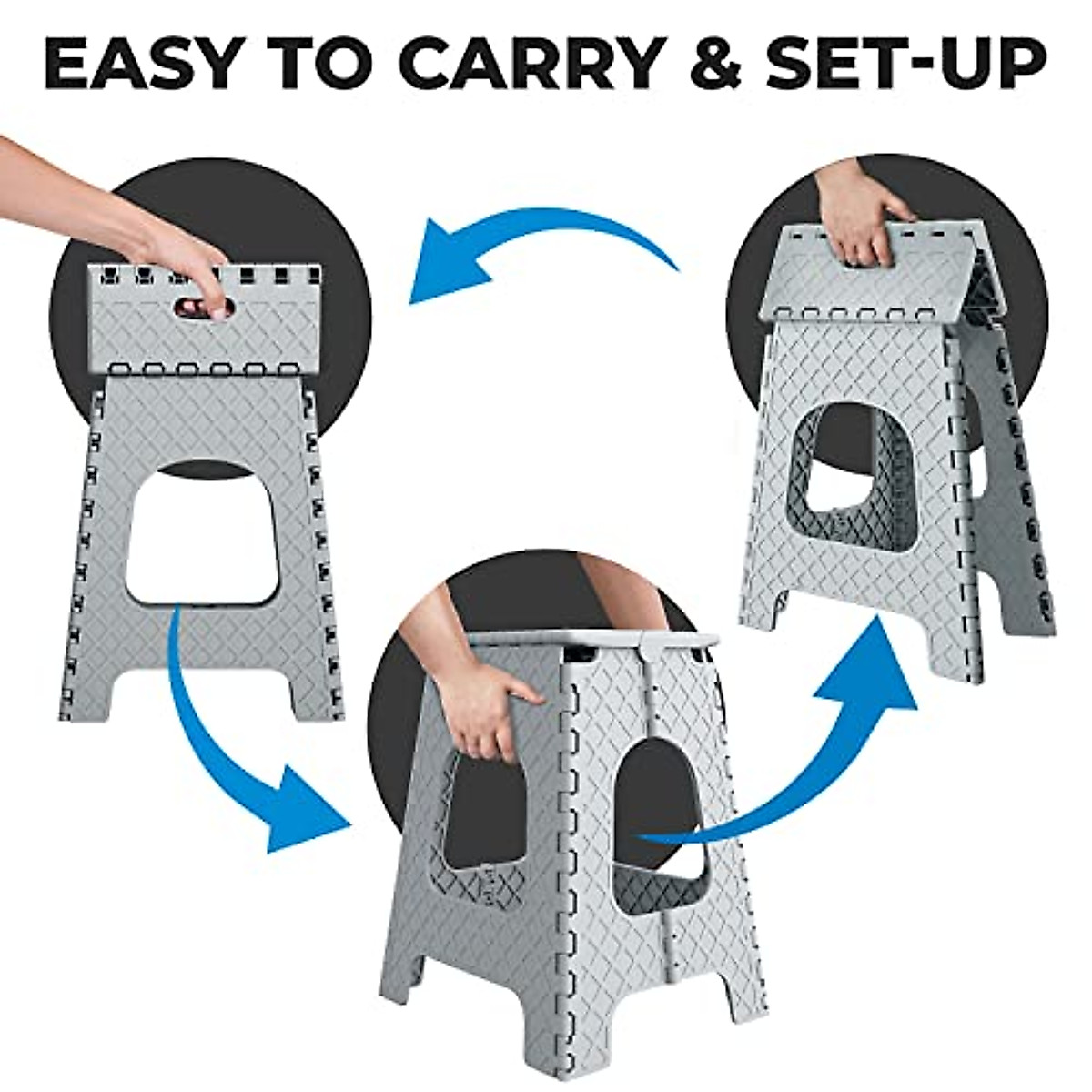 EASY TO CARRY & SET-UP