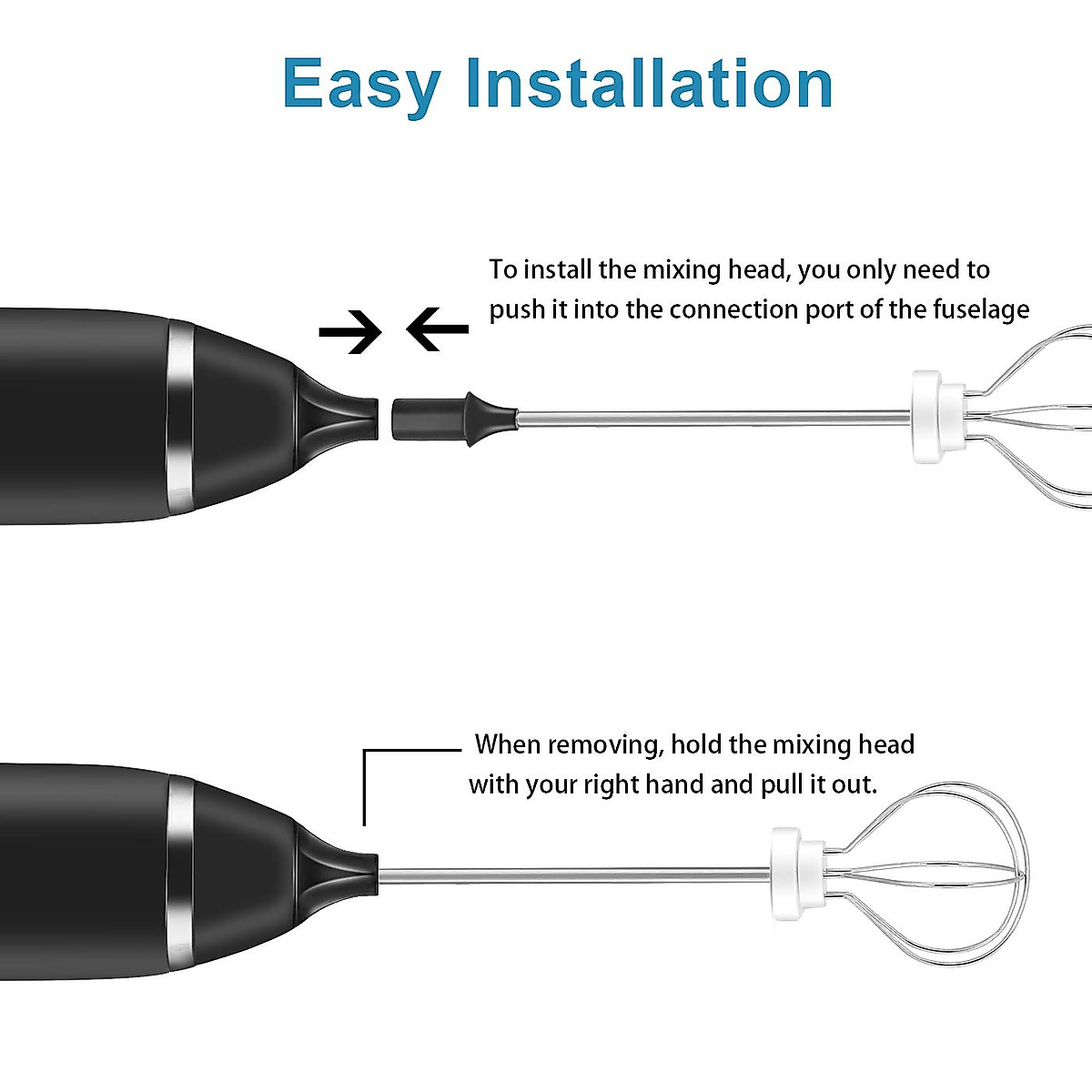 Easy Installation

To install the mixing head, you only need to push it into the connection port of the fuselage

When removing, hold the mixing head with your right hand and pull it out.