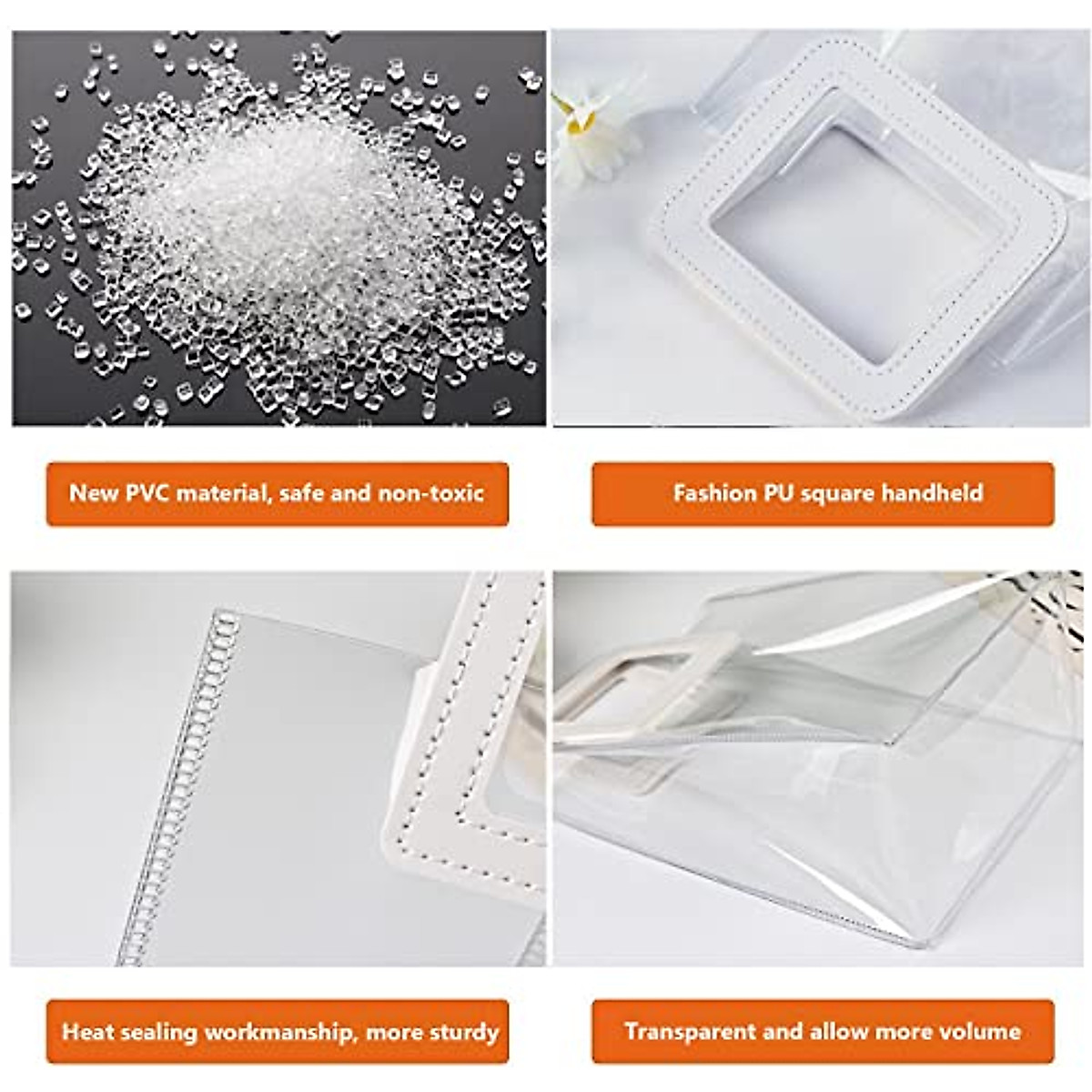 New PVC material, safe and non-toxic

Fashion PU square handheld

Heat sealing workmanship, more sturdy

Transparent and allow more volume