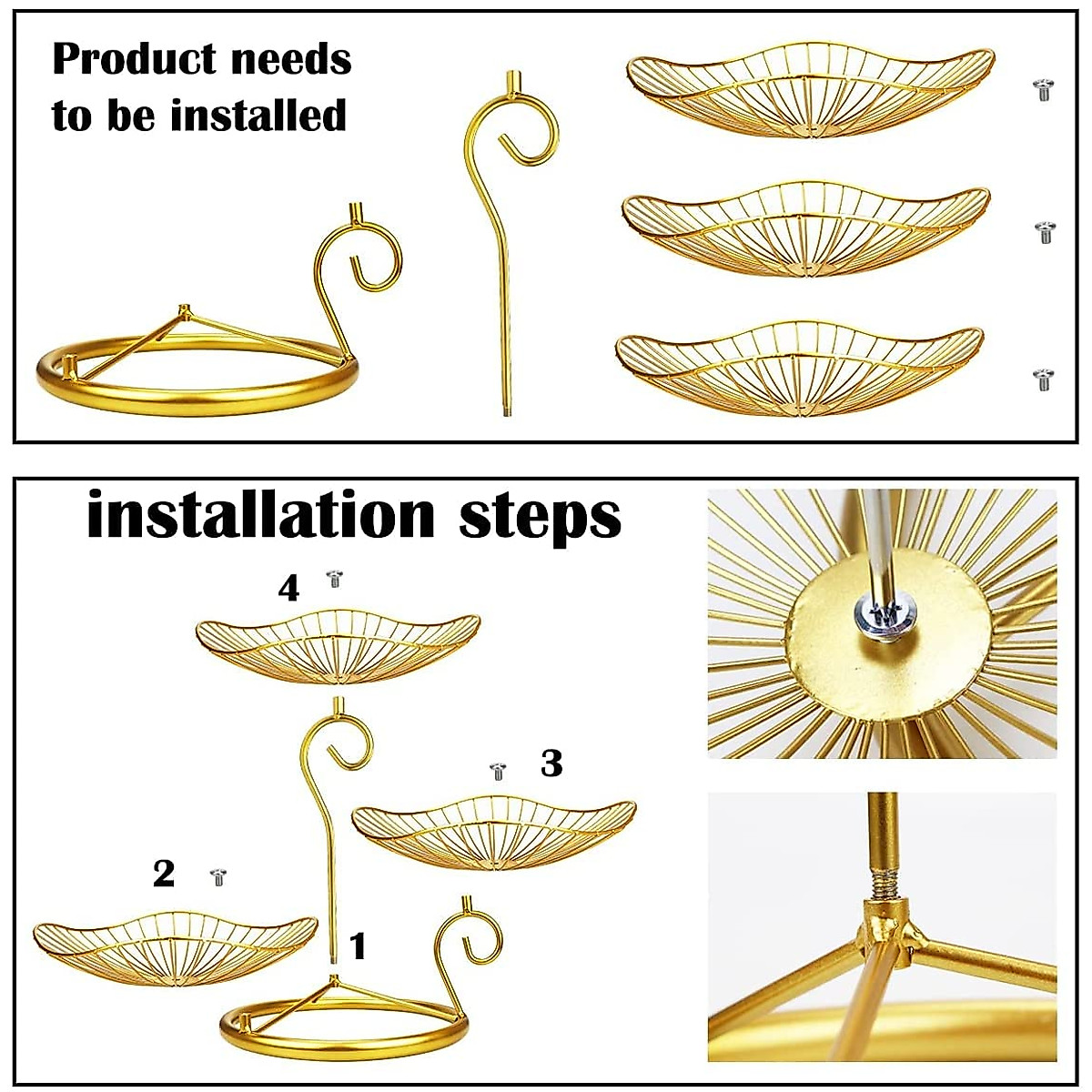 Product needs to be installed

installation steps

4

3

2

1